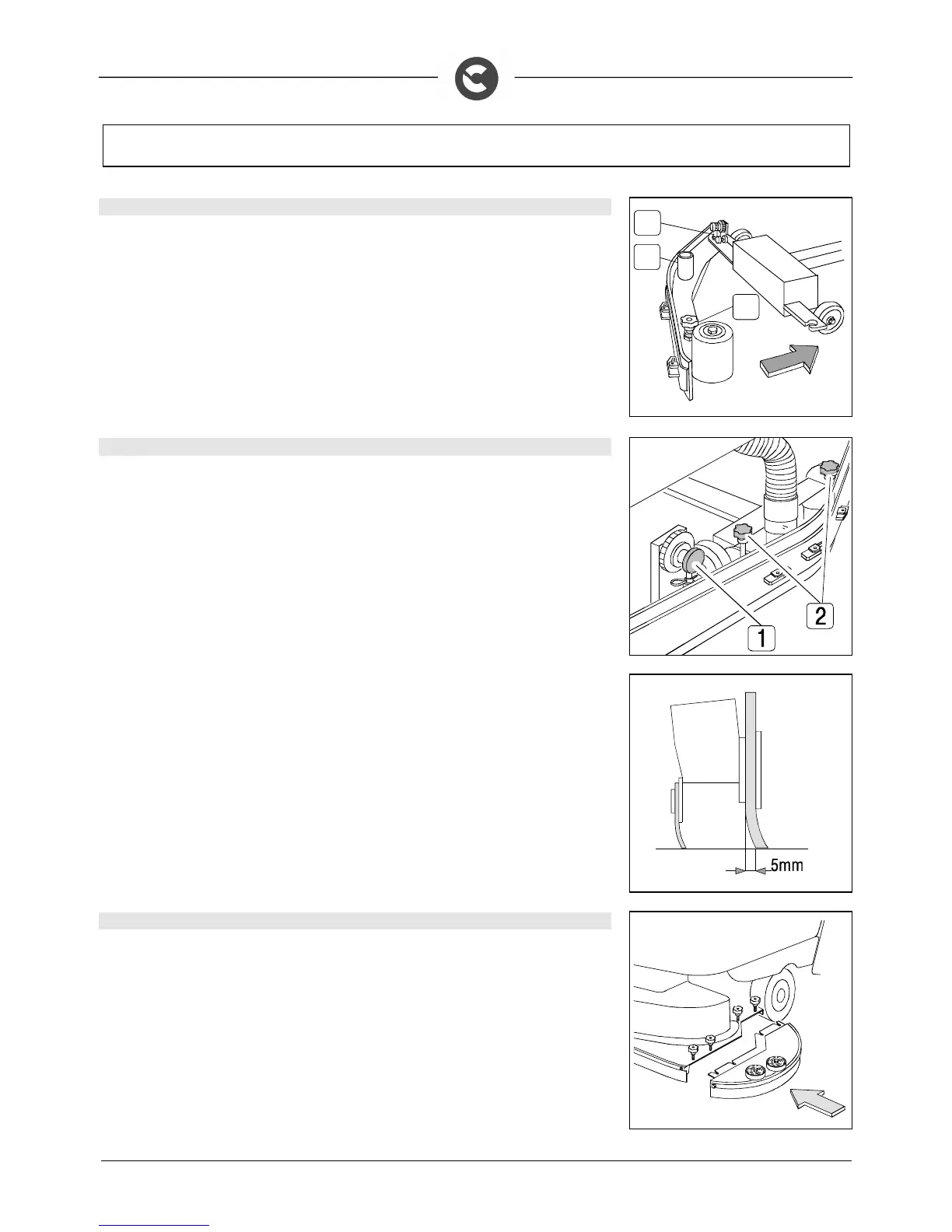 2

1

5mm