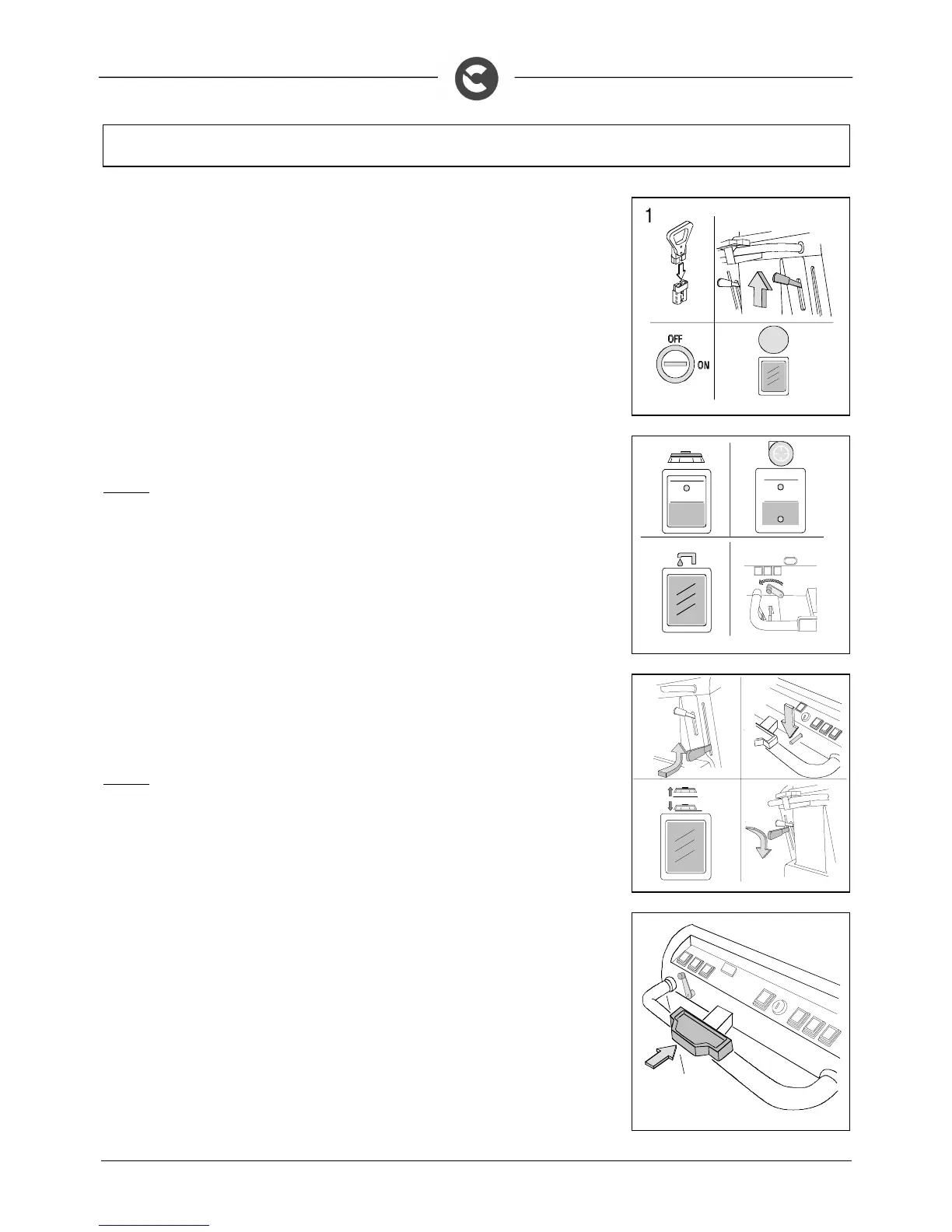 1

OFF

ON