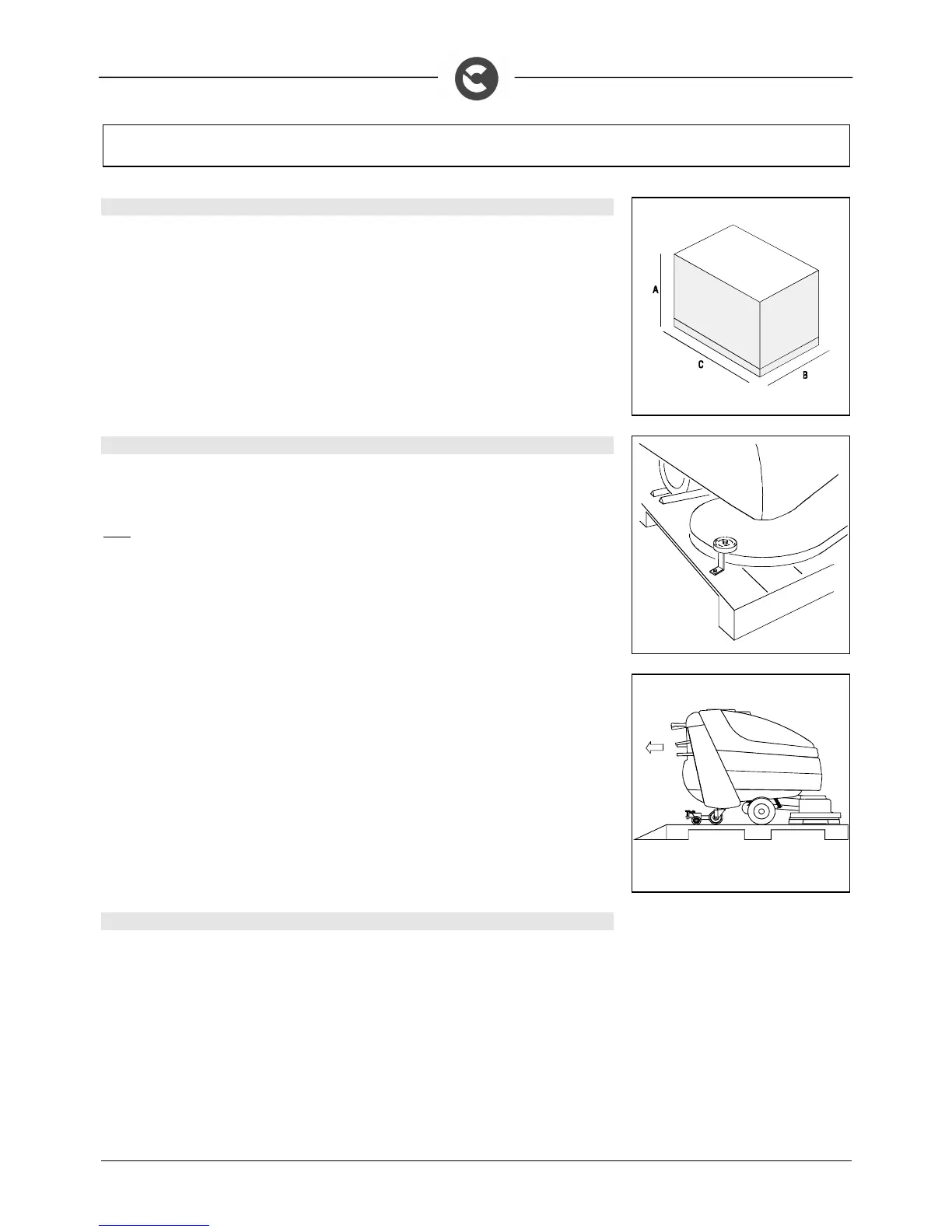 A

C

B