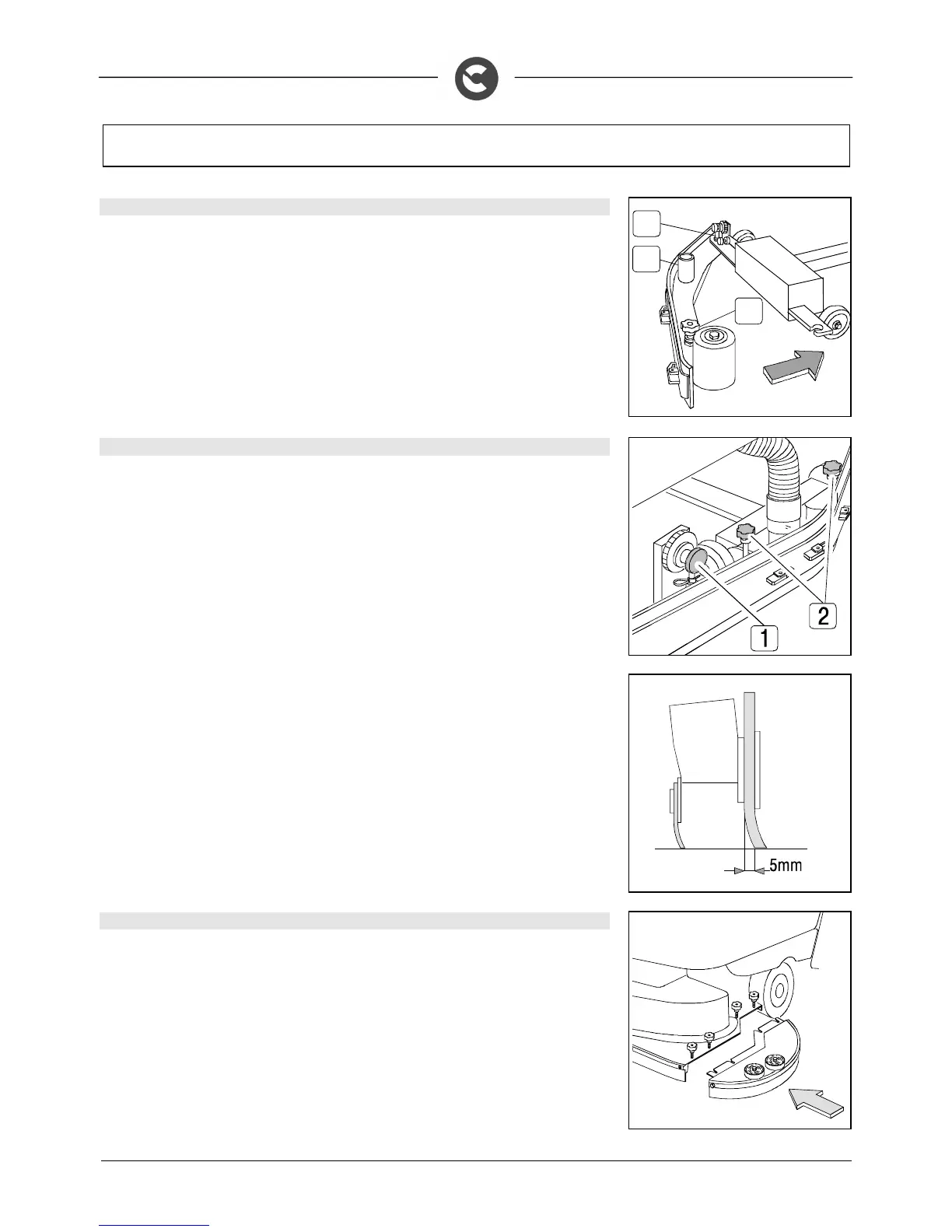 1

2

5mm