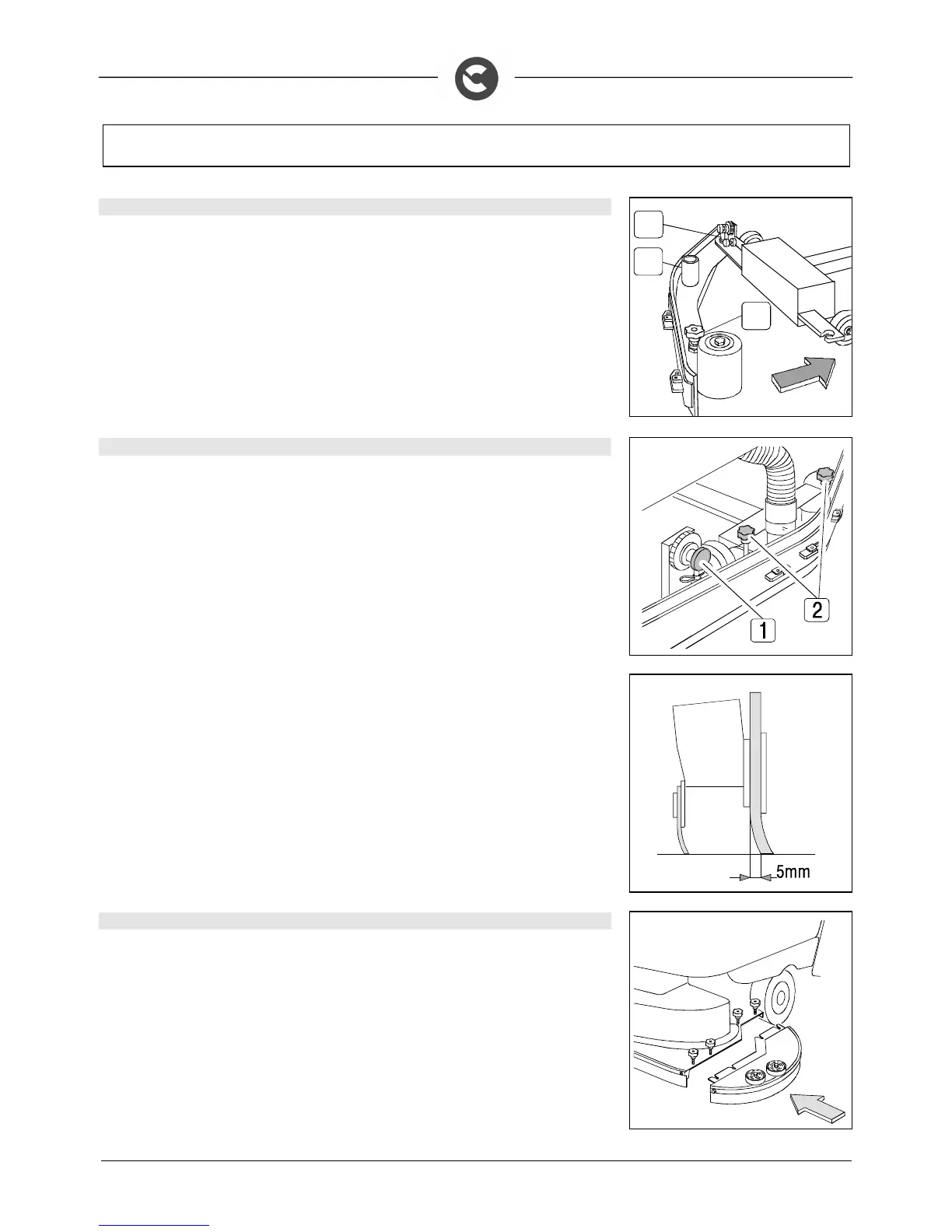 2

1

5mm