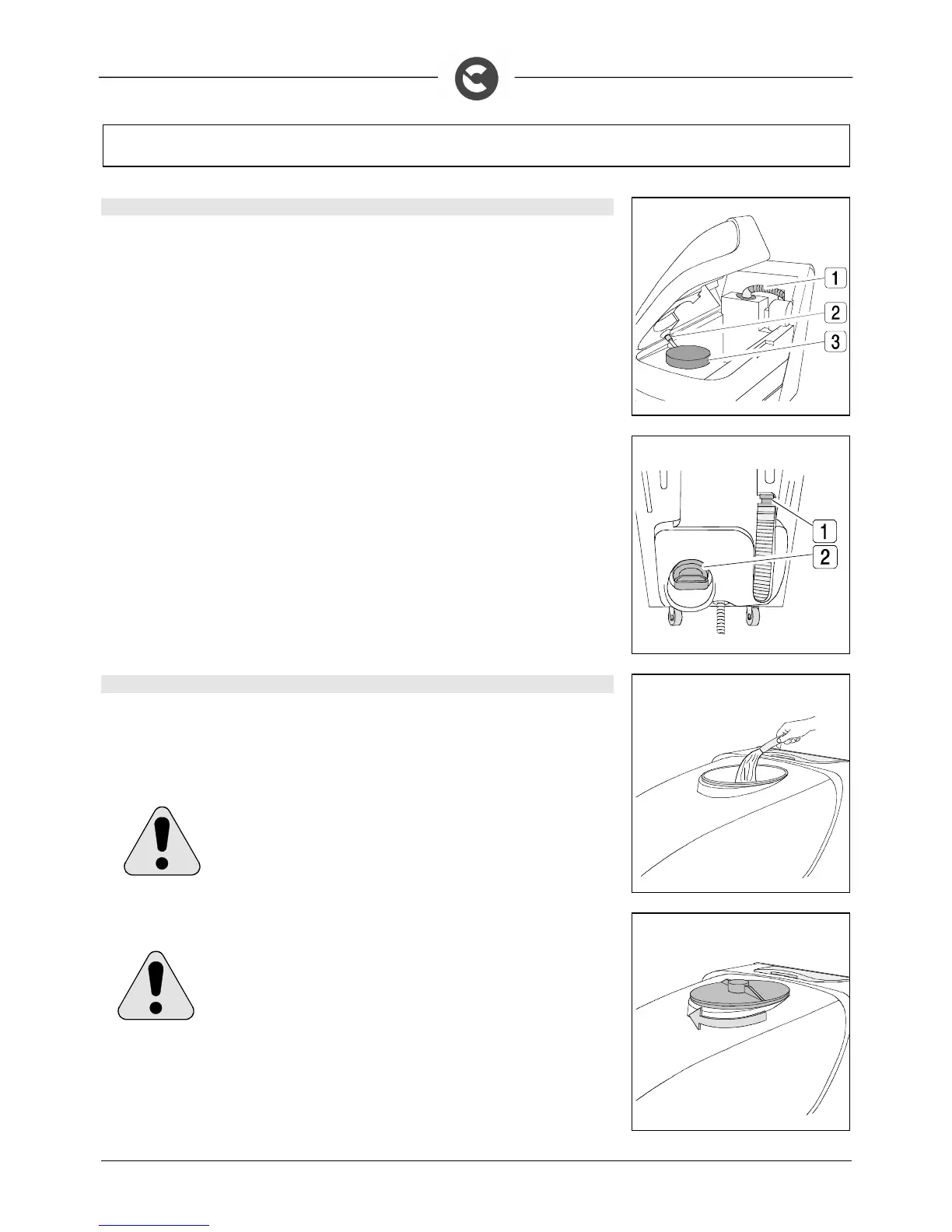 1
2
3

1
2