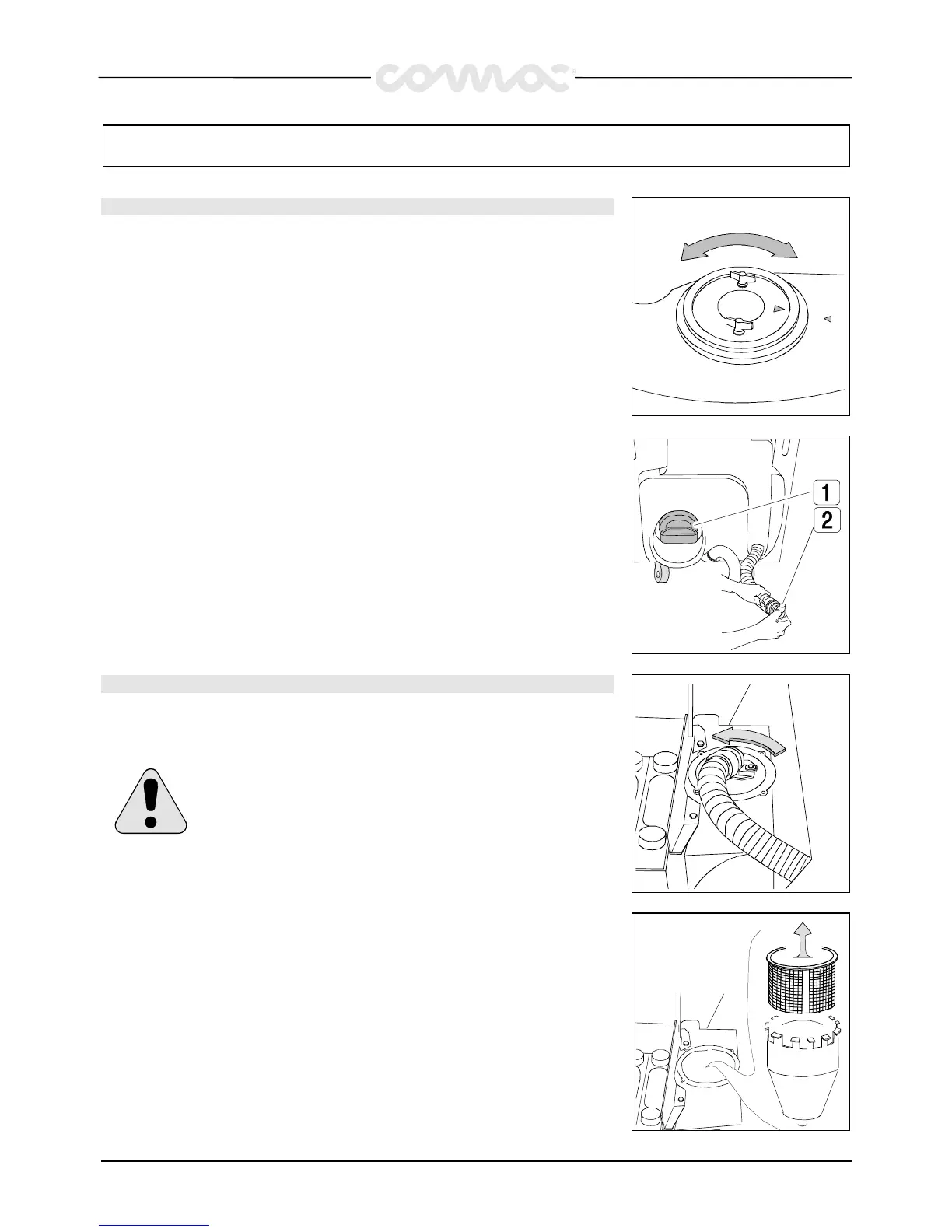 comac

1

2