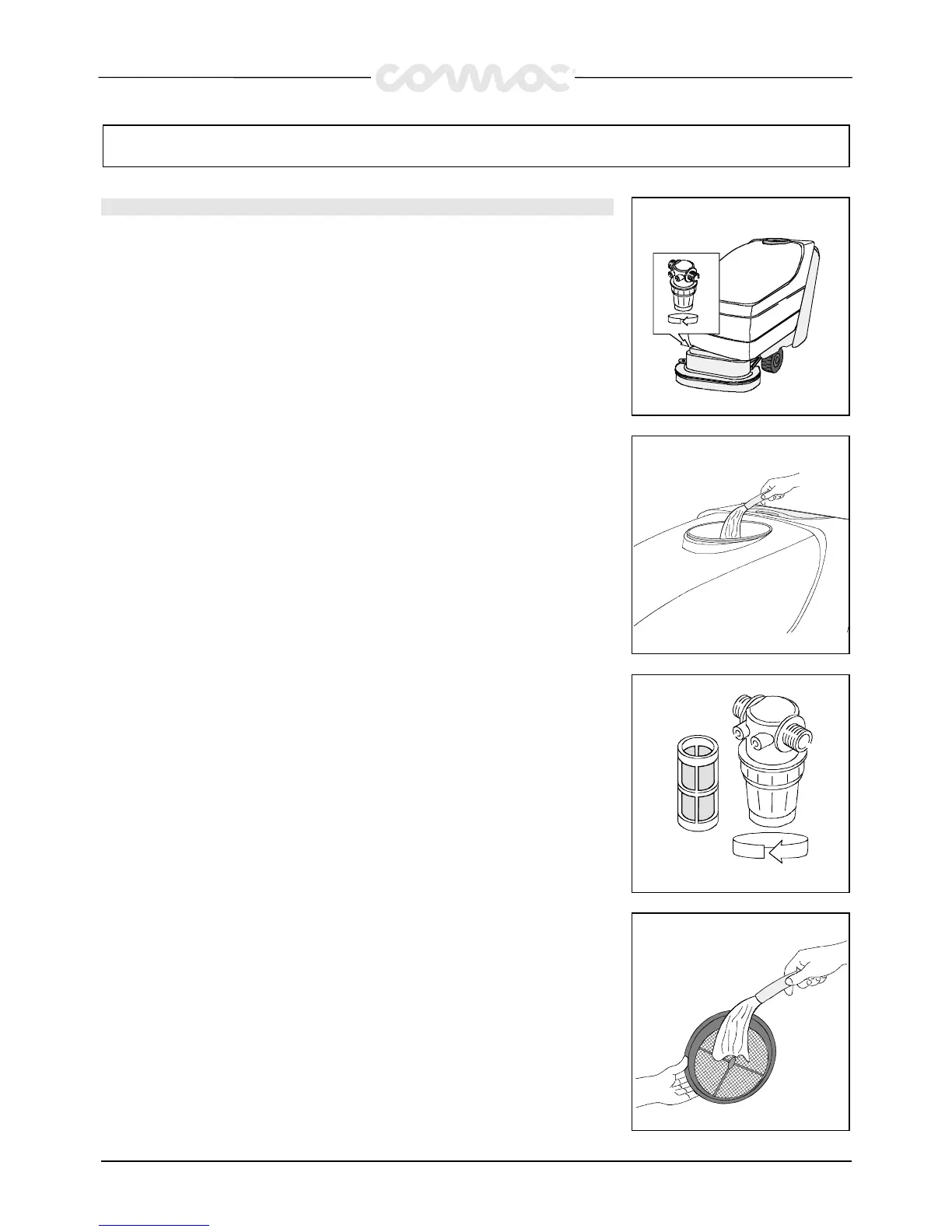 comac