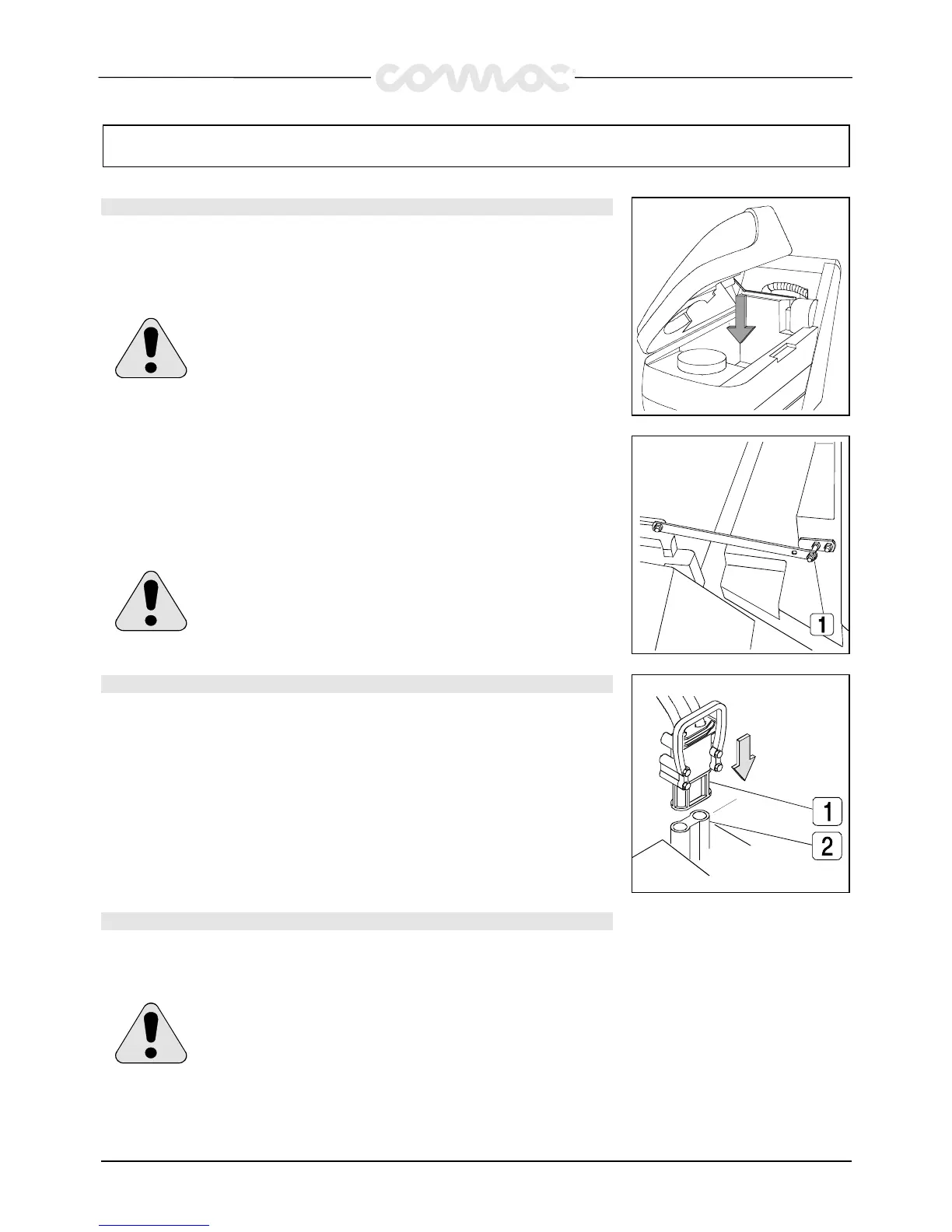 comac

1

1

2