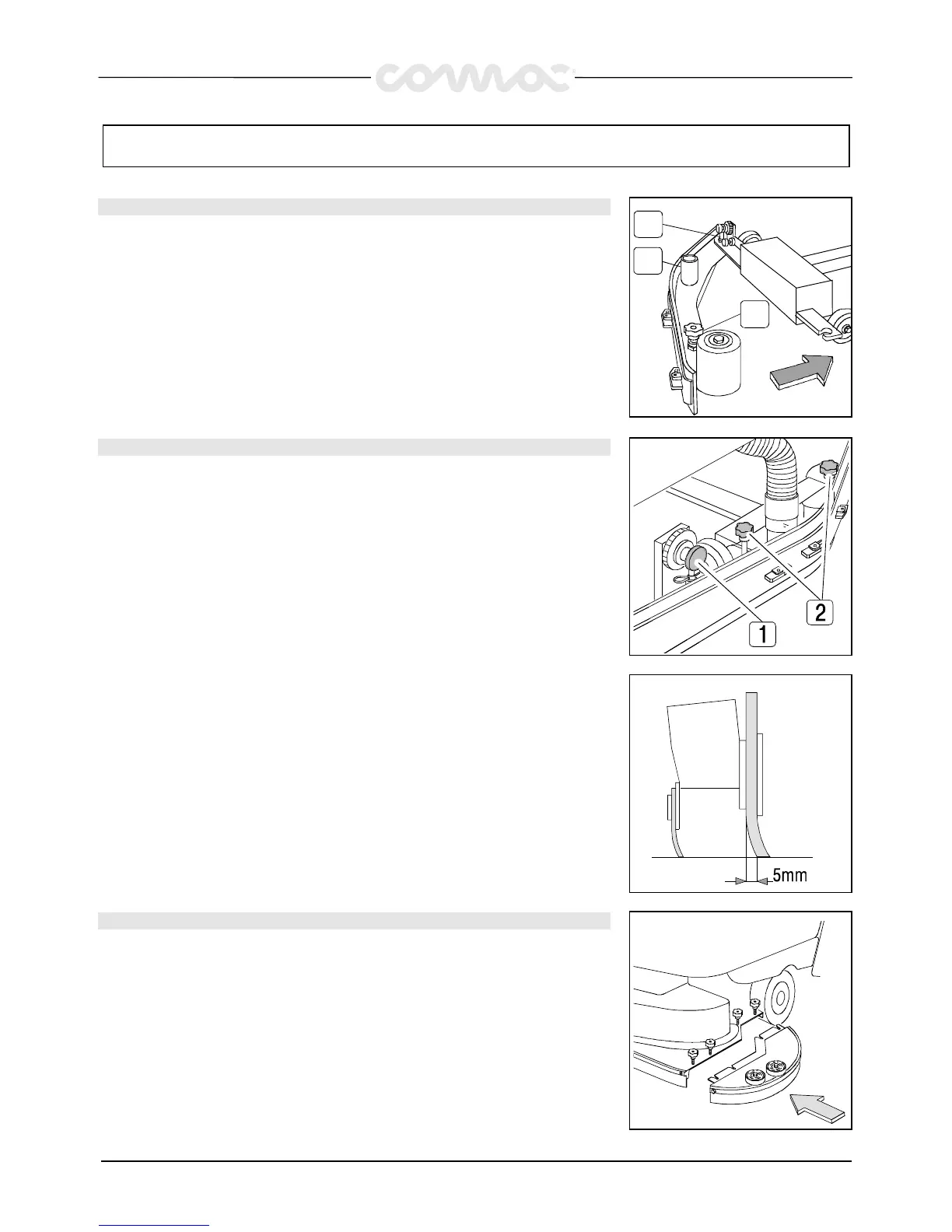 comac

2

1

5mm