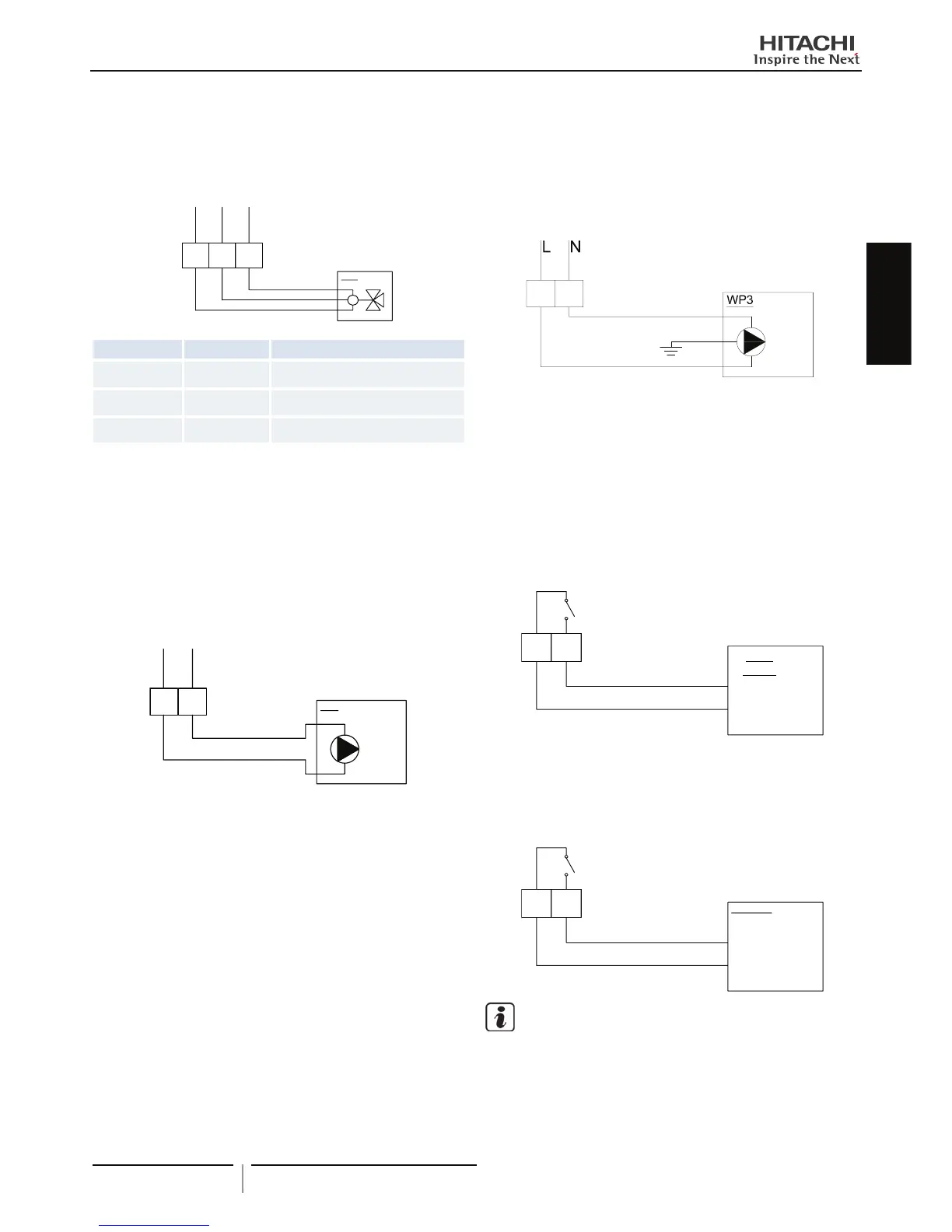 HITACHI
Inspire the Next

L N

WP3