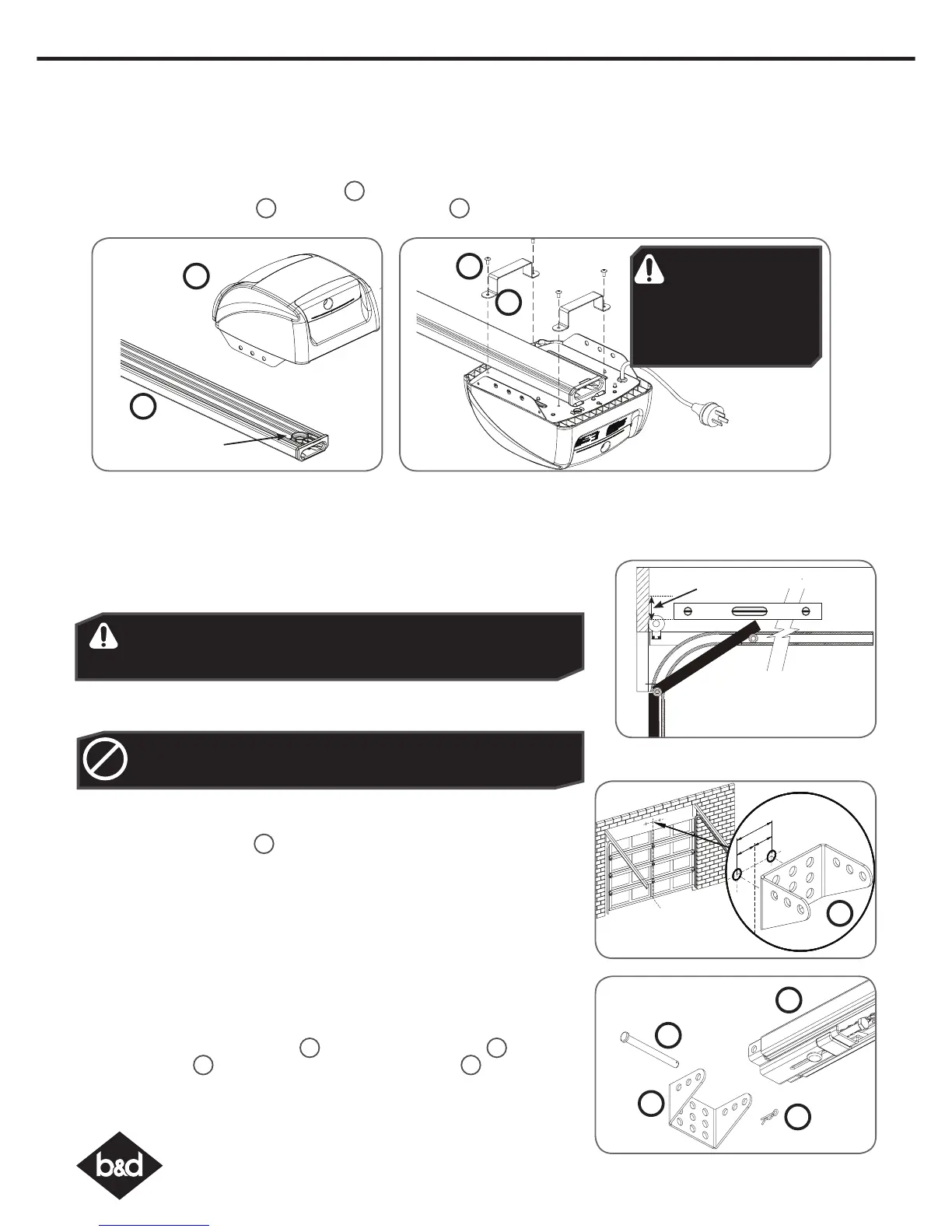 b&d