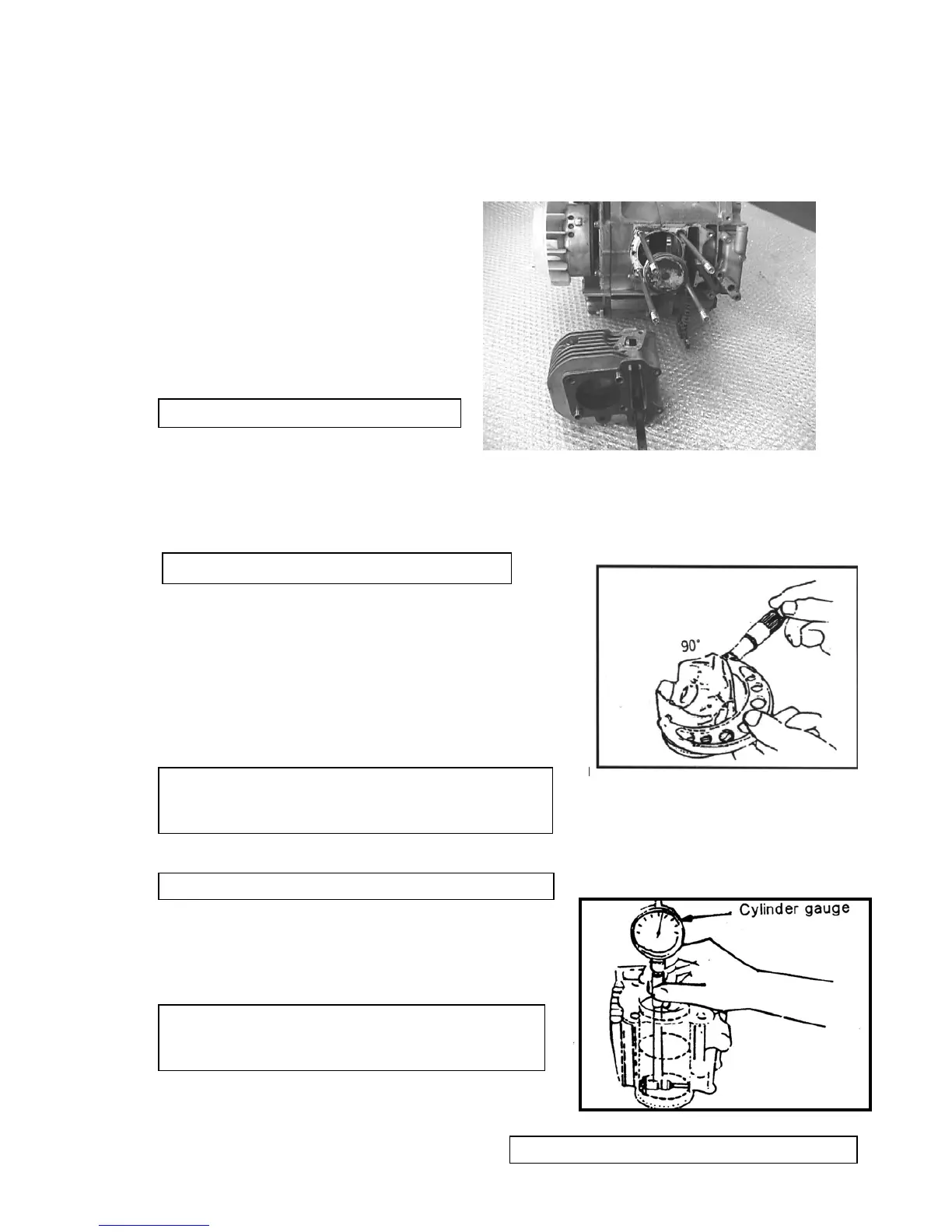 90°

Cylinder gauge