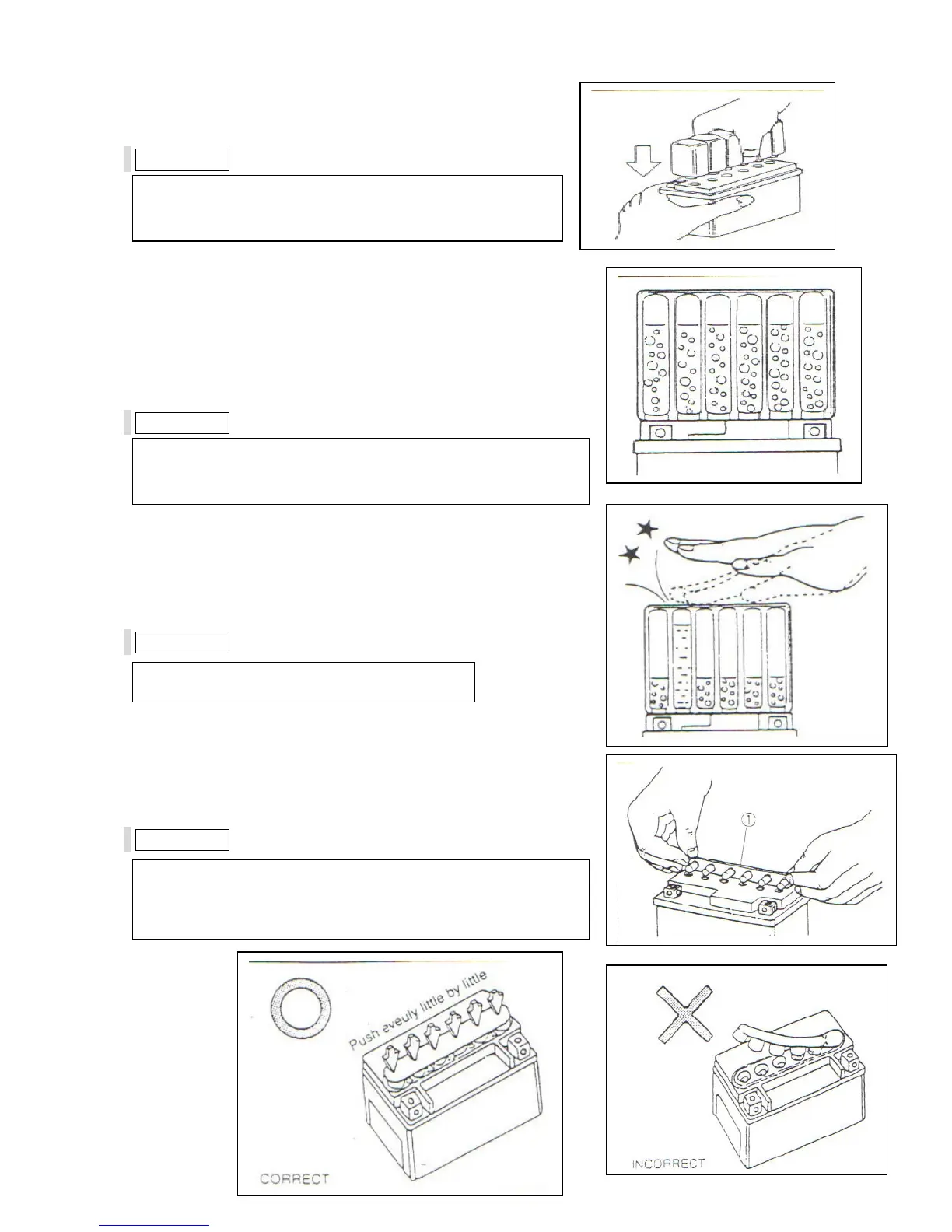 ①

Push eveuly little by little

CORRECT

INCORRECT