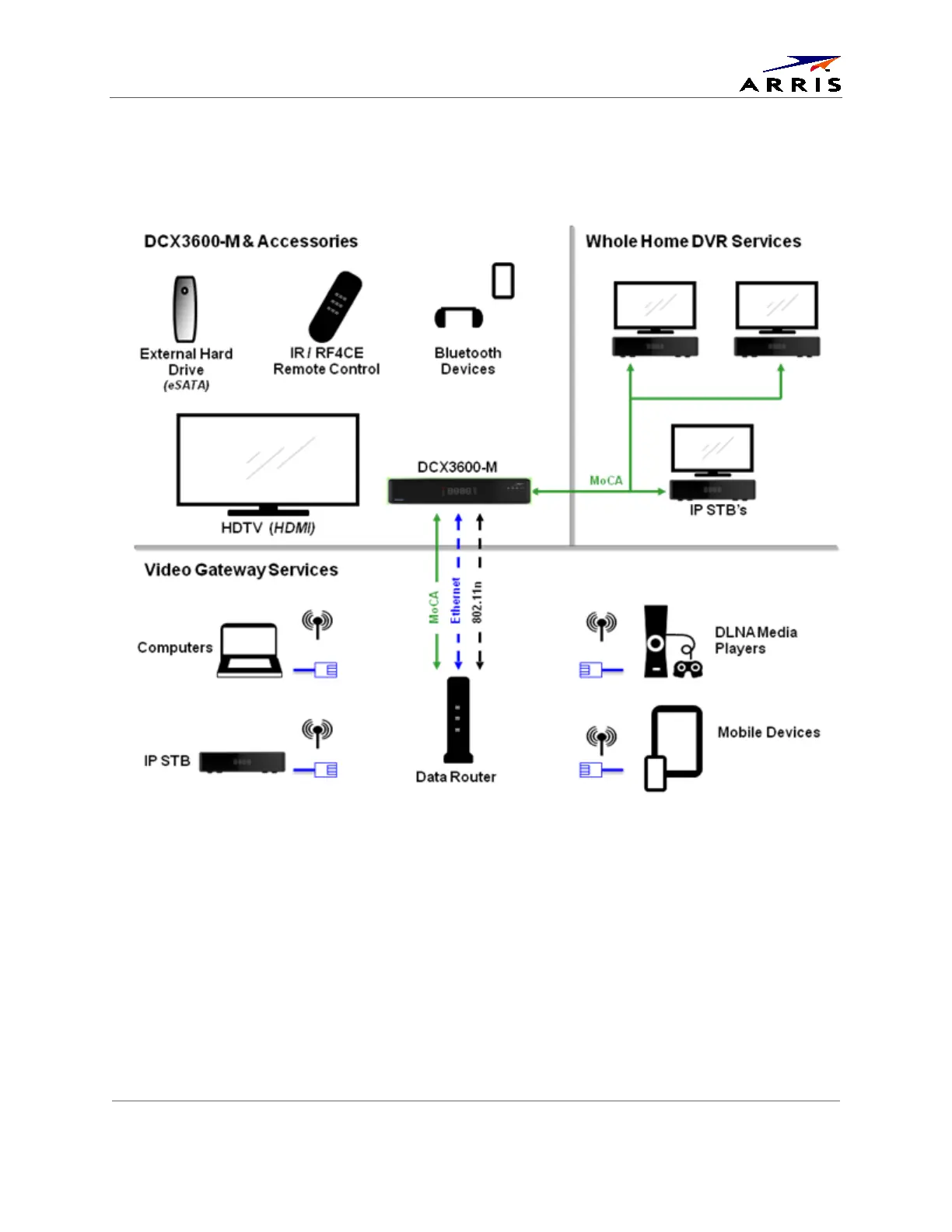 ARRIS

DCX3600-M & Accessories

External Hard Drive
(eSATA)

IR / RF4CE Remote Control

Bluetooth Devices

HDTV (HDMI)

DCX3600-M

Whole Home DVR Services

MoCA

IP STB's

Video Gateway Services

Computers

IP STB

MoCA

Ethernet

802.11n

Data Router

DLNA Media Players

Mobile Devices