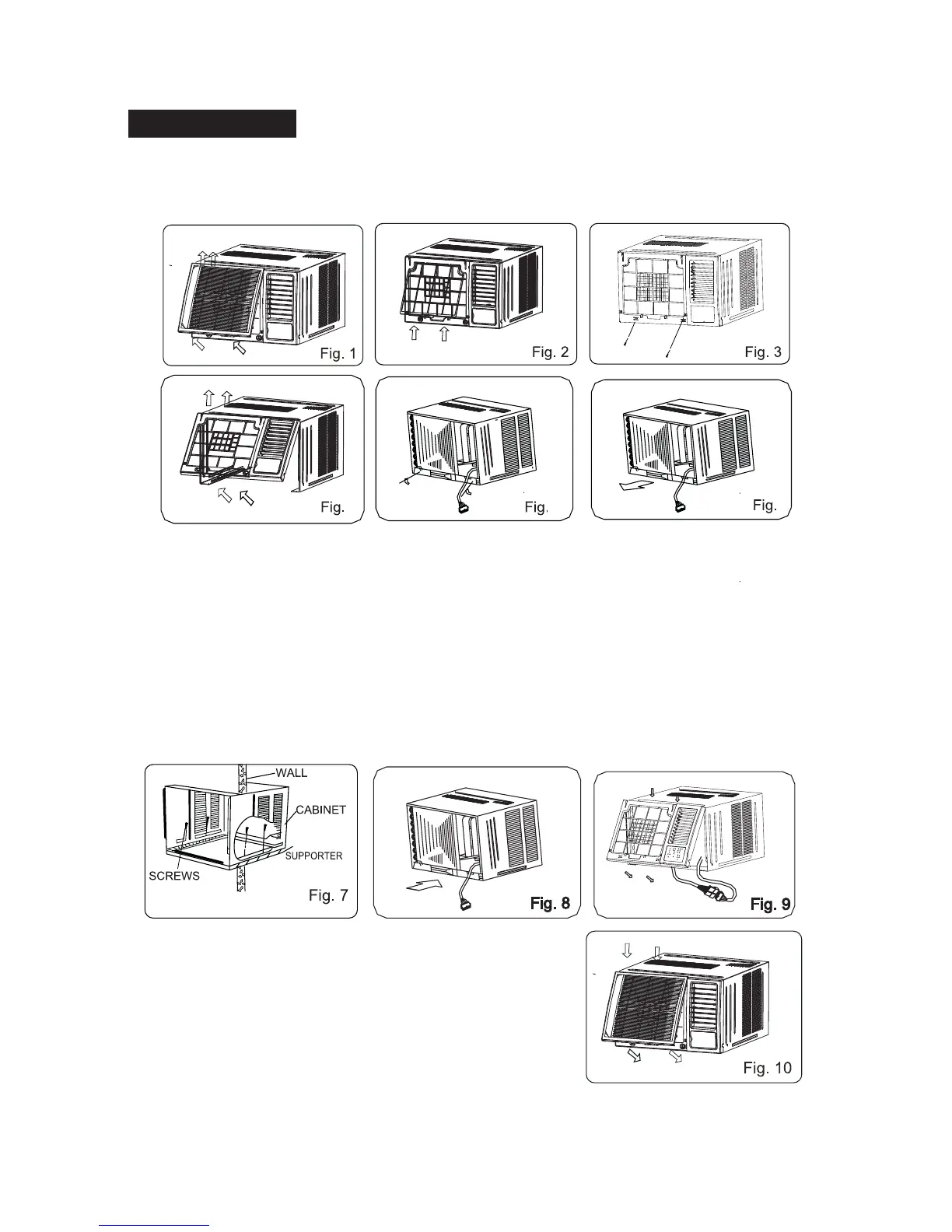 Fig. 1

Fig. 2

Fig. 3

Fig.

Fig.

Fig.

WALL

CABINET

SUPPORTER

SCREWS

Fig. 7

Fig. 8

Fig. 9

Fig. 10