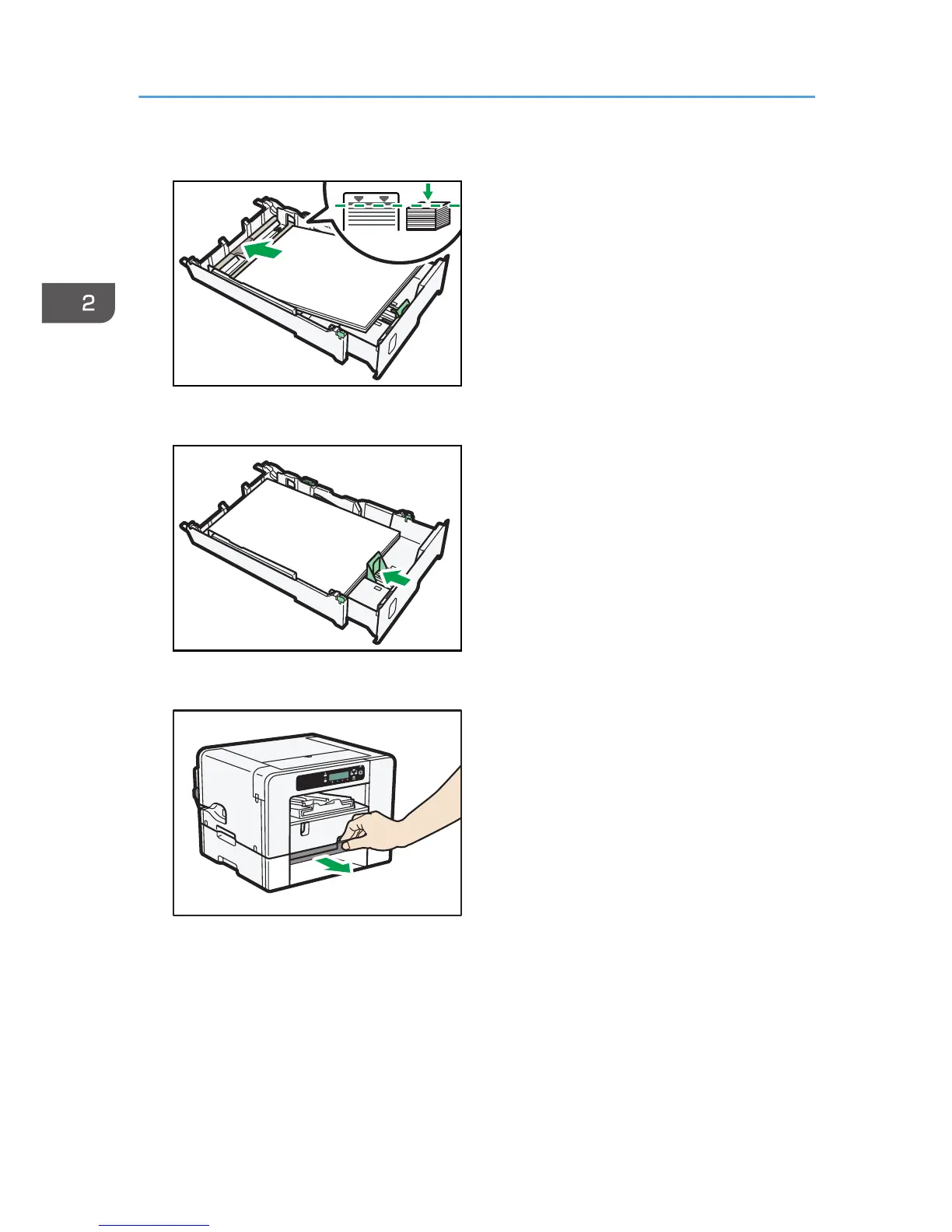 2