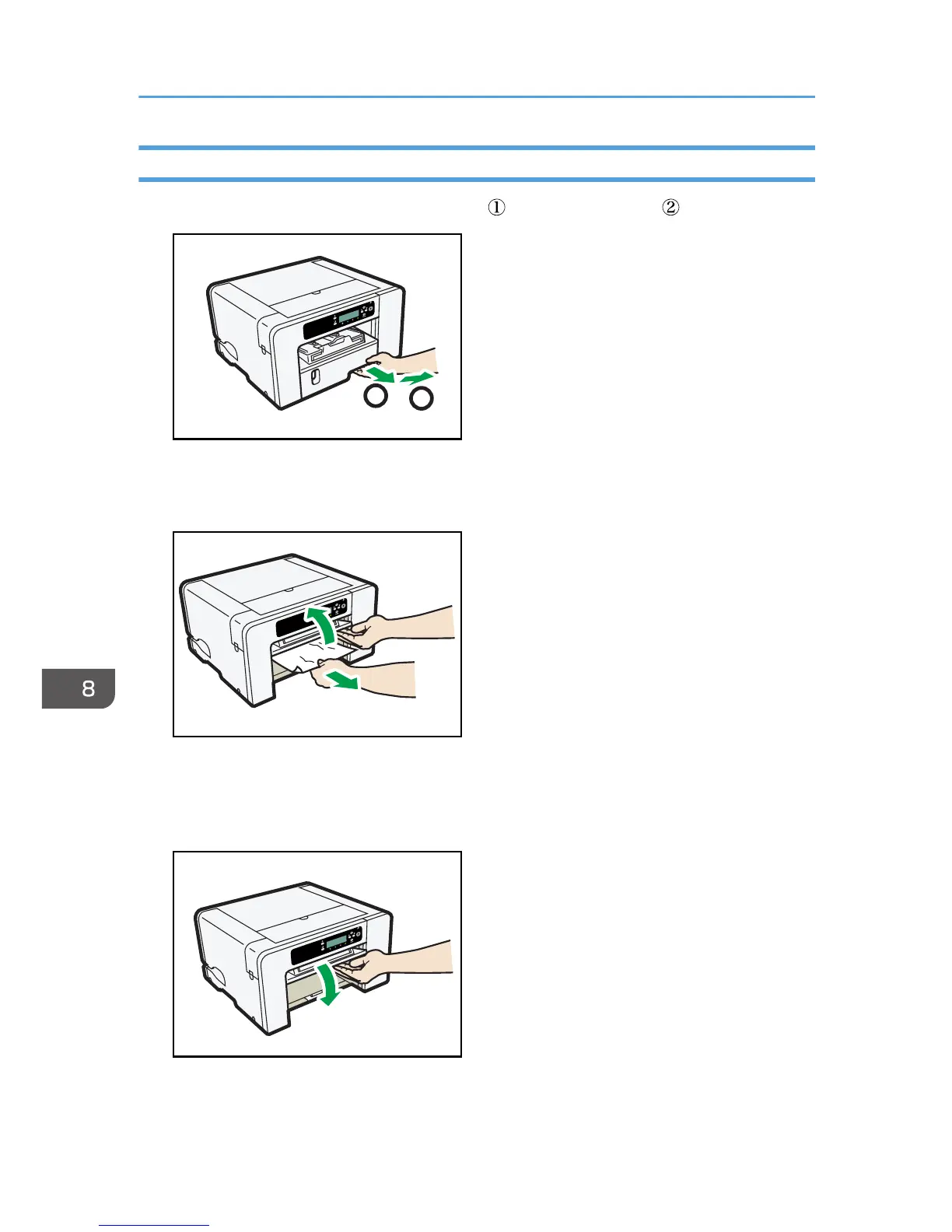 ①

②

8