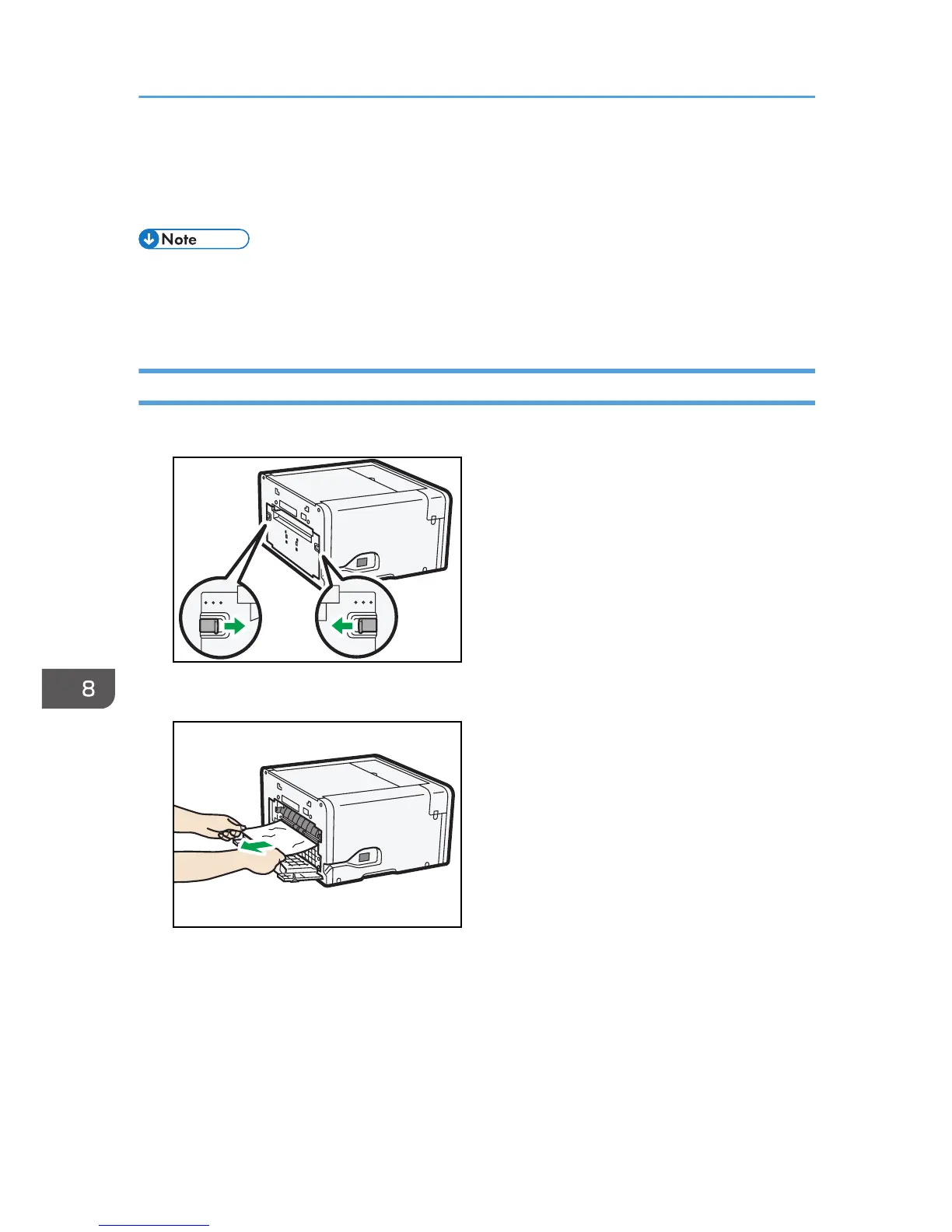 Note

8