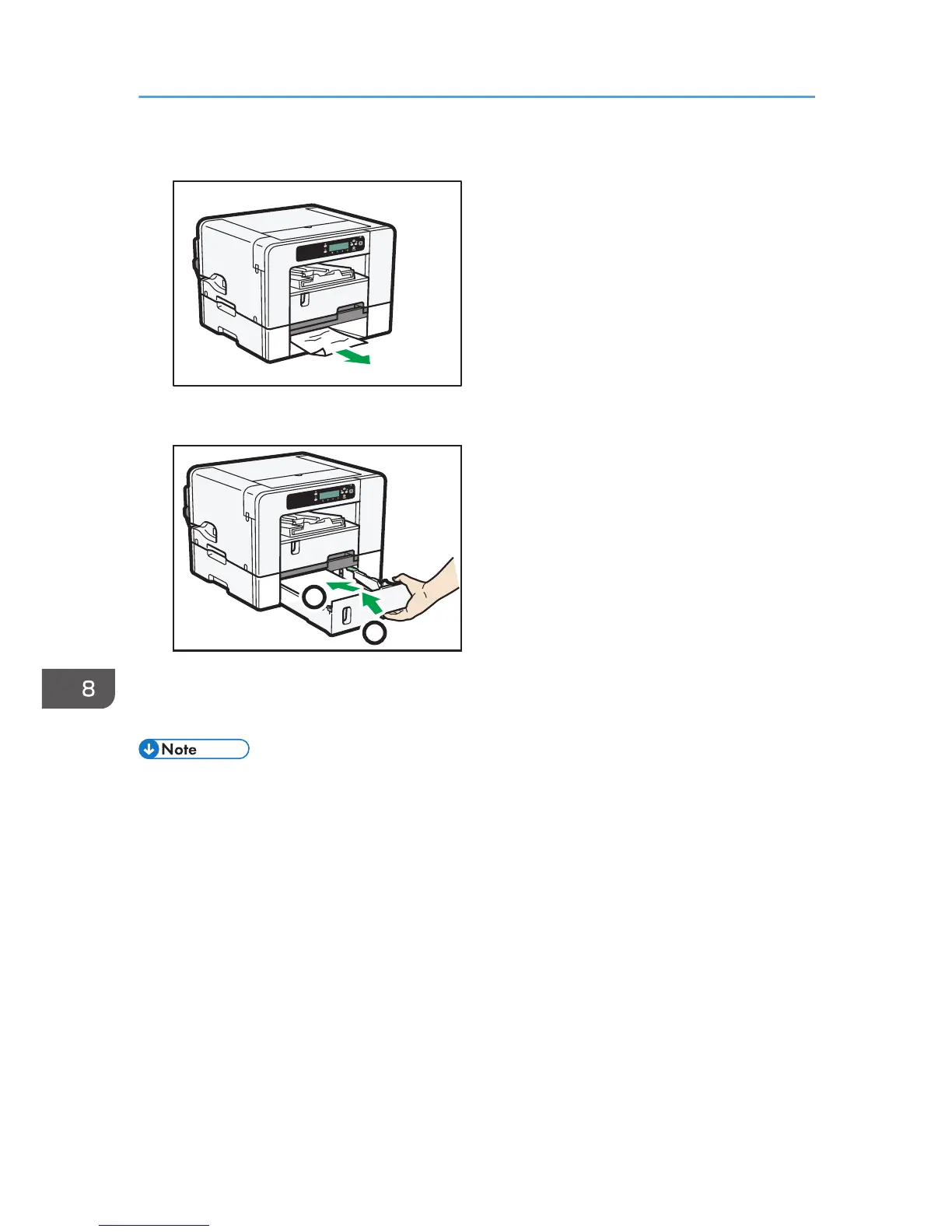 8

Note