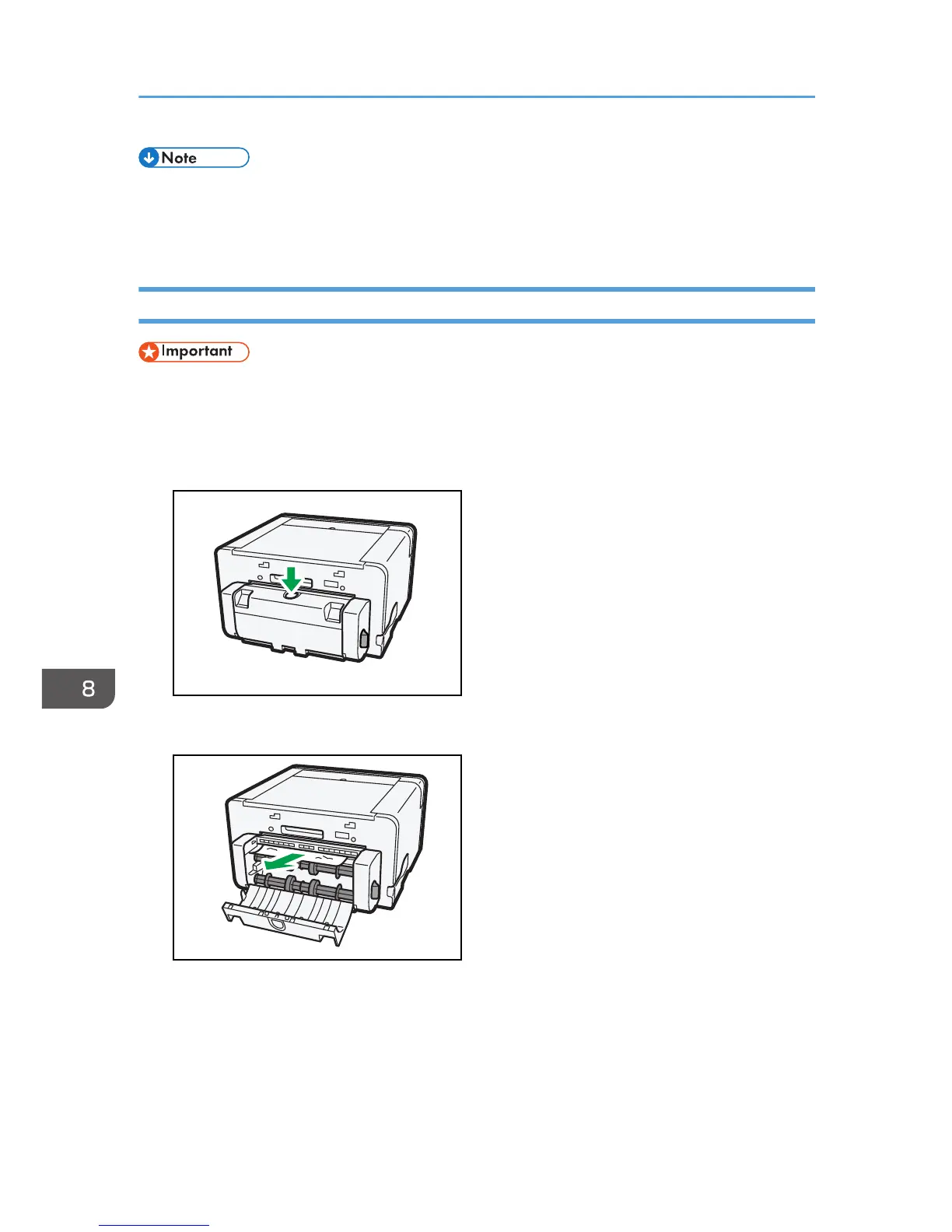 Note

Important

8