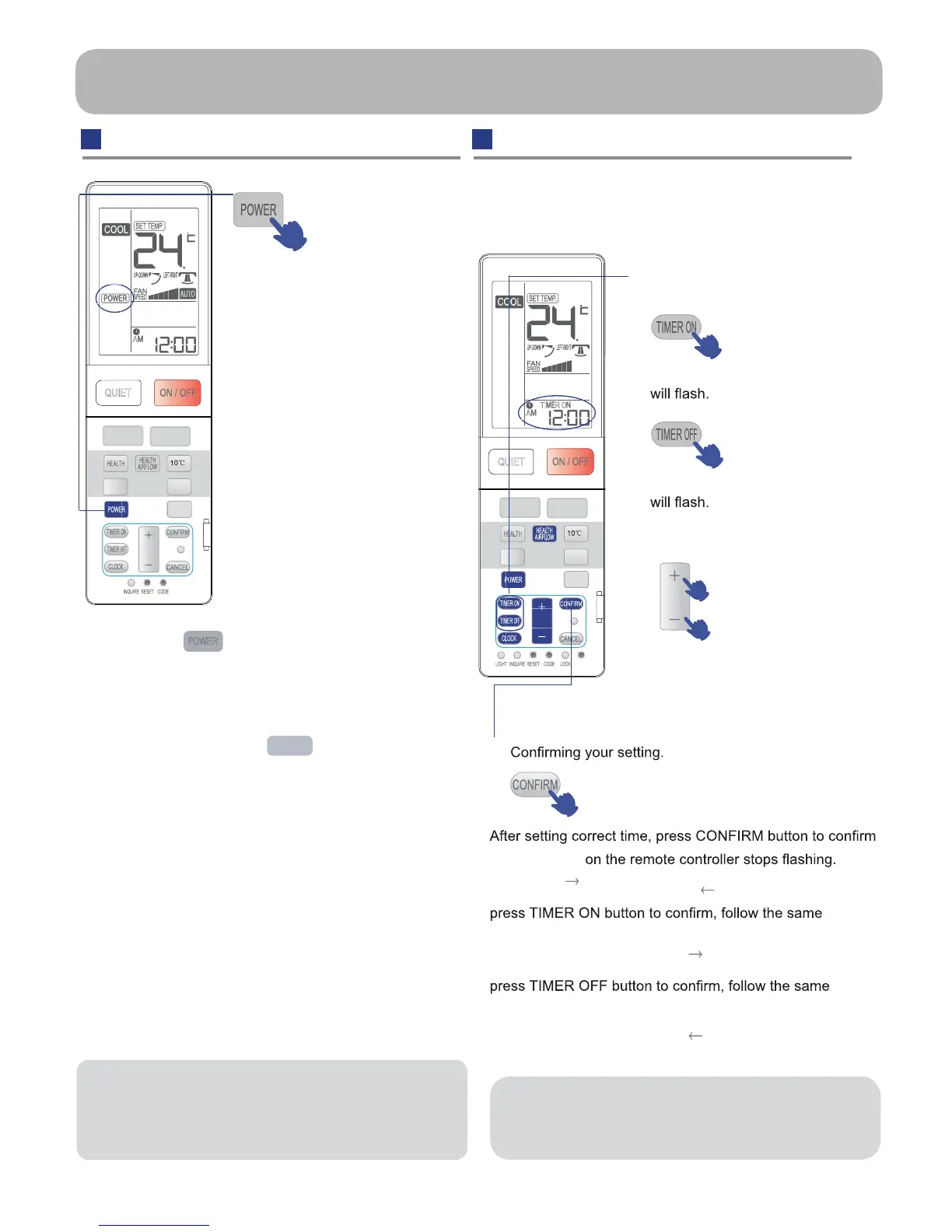 POWER

COOL SET TEMP. 24 ℃
UP-DOWN LEFT-RIGHT
POWER FAN SPEED AUTO
AM 12:00

QUIET ON / OFF

HEALTH HEALTH AIRFLOW 10℃

POWER

TIMER ON CONFIRM
TIMER OFF
CLOCK CANCEL
INQUIRE RESET CODE

POWER

COOL SET TEMP. 24 ℃
UP-DOWN LEFT-RIGHT
FAN SPEED
TIMER ON
AM 12:00

QUIET ON / OFF

HEALTH HEALTH AIRFLOW 10℃

POWER

TIMER ON CONFIRM
TIMER OFF
CLOCK CANCEL
LIGHT INQUIRE RESET CODE LOCK

TIMER ON

will flash.

TIMER OFF

will flash.

Confirming your setting.

CONFIRM

After setting correct time, press CONFIRM button to confirm

on the remote controller stops flashing.

→ ←

press TIMER ON button to confirm, follow the same

→

press TIMER OFF button to confirm, follow the same

←