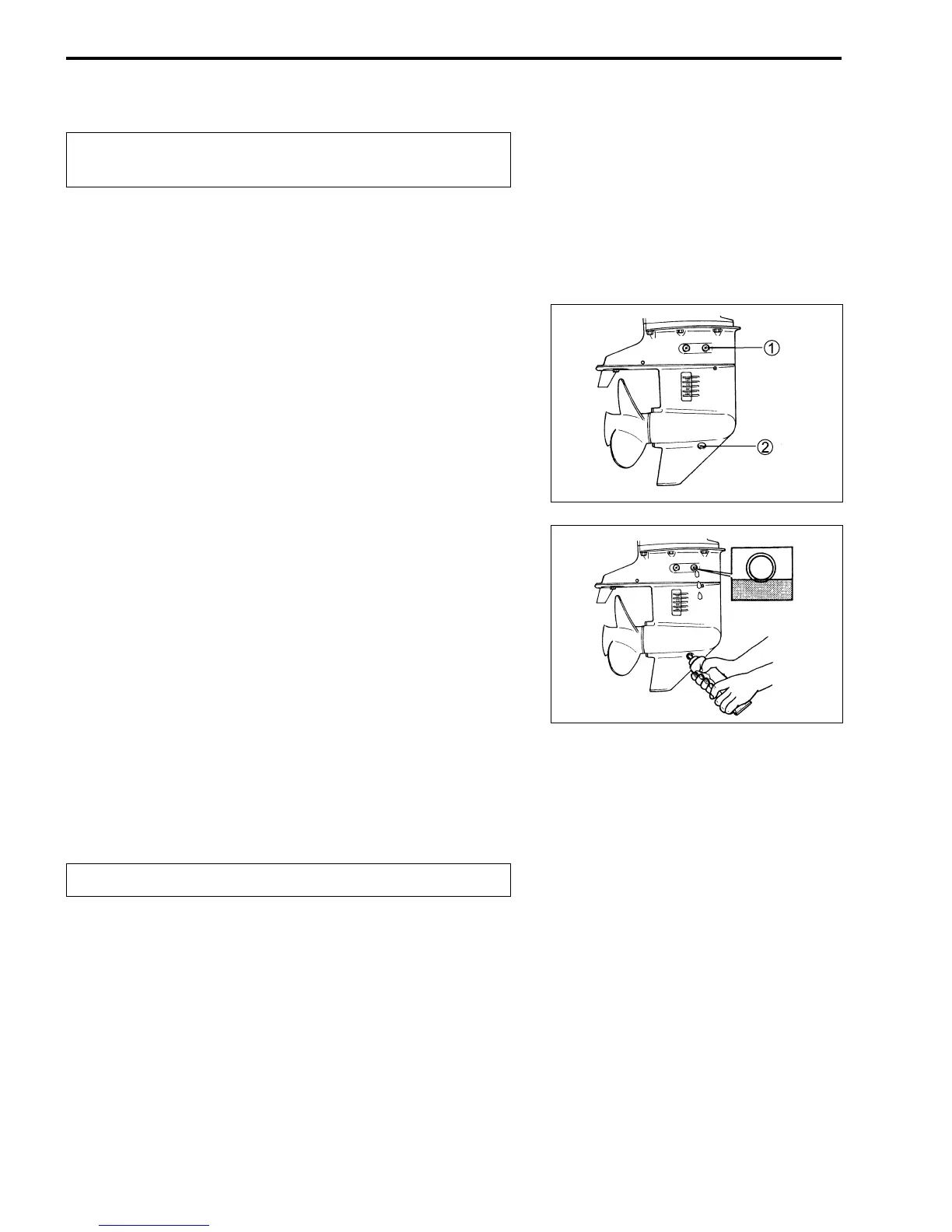 ①

②