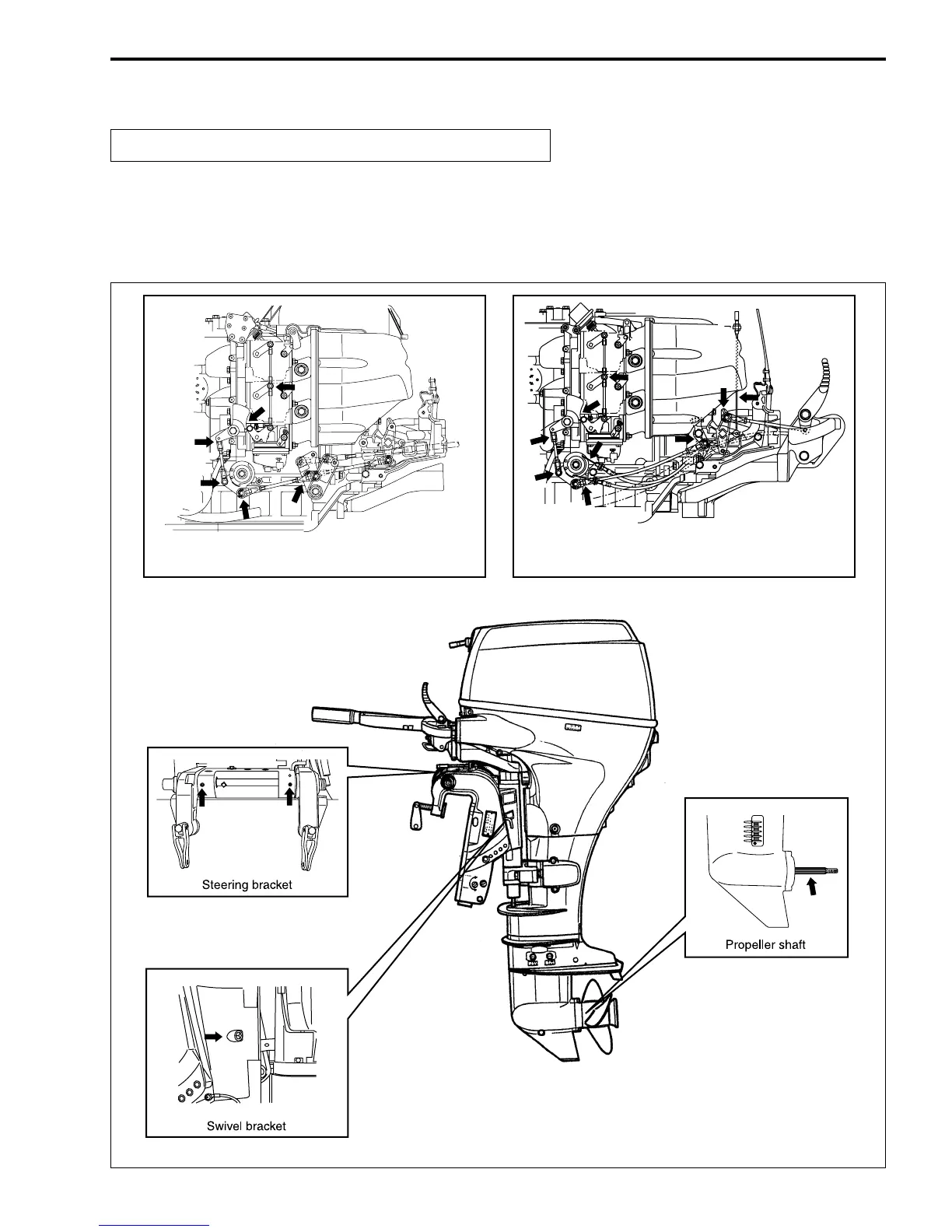 Steering bracket

Propeller shaft

Swivel bracket