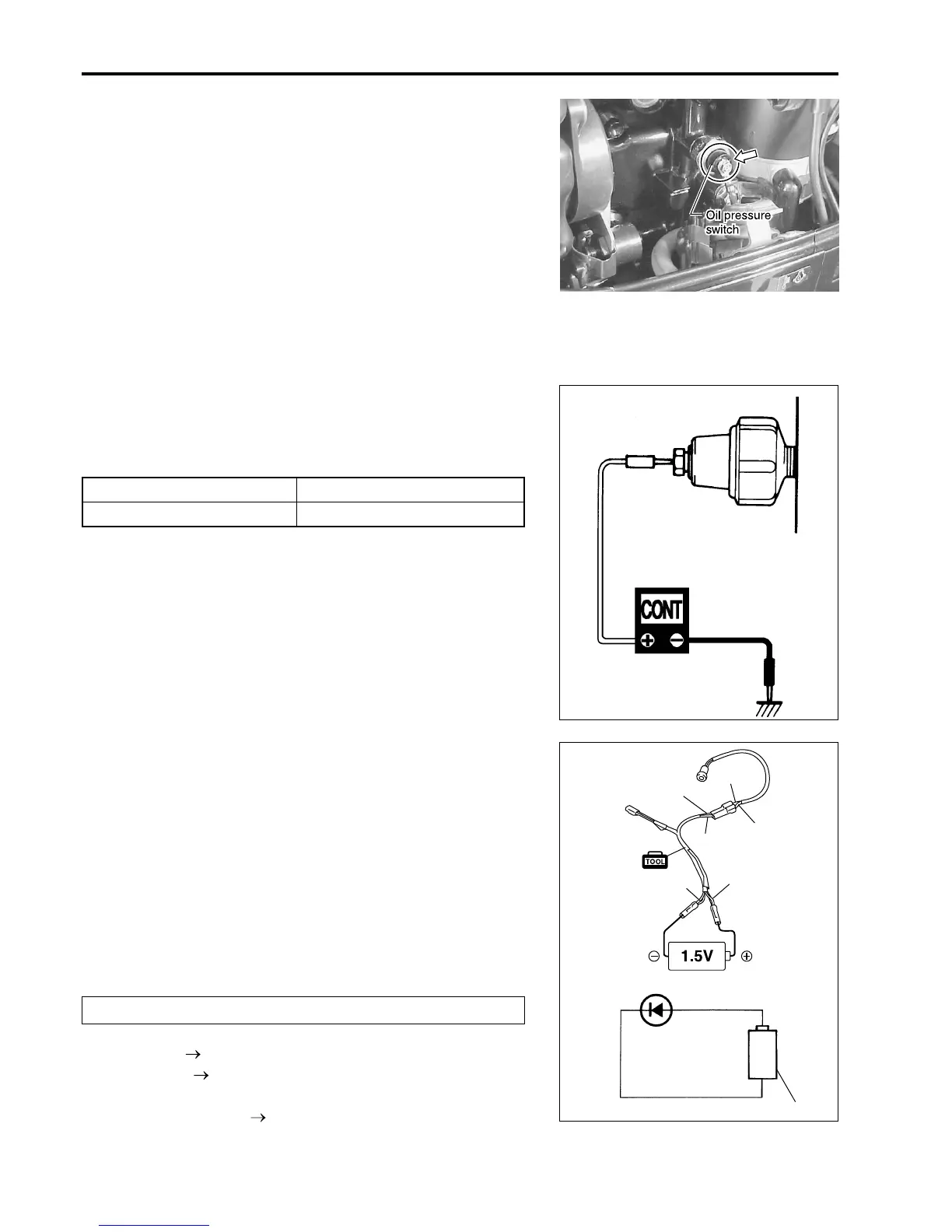 Oil pressure switch

CONT

TOOL

1.5V

$\rightarrow$

$\rightarrow$

$\rightarrow$