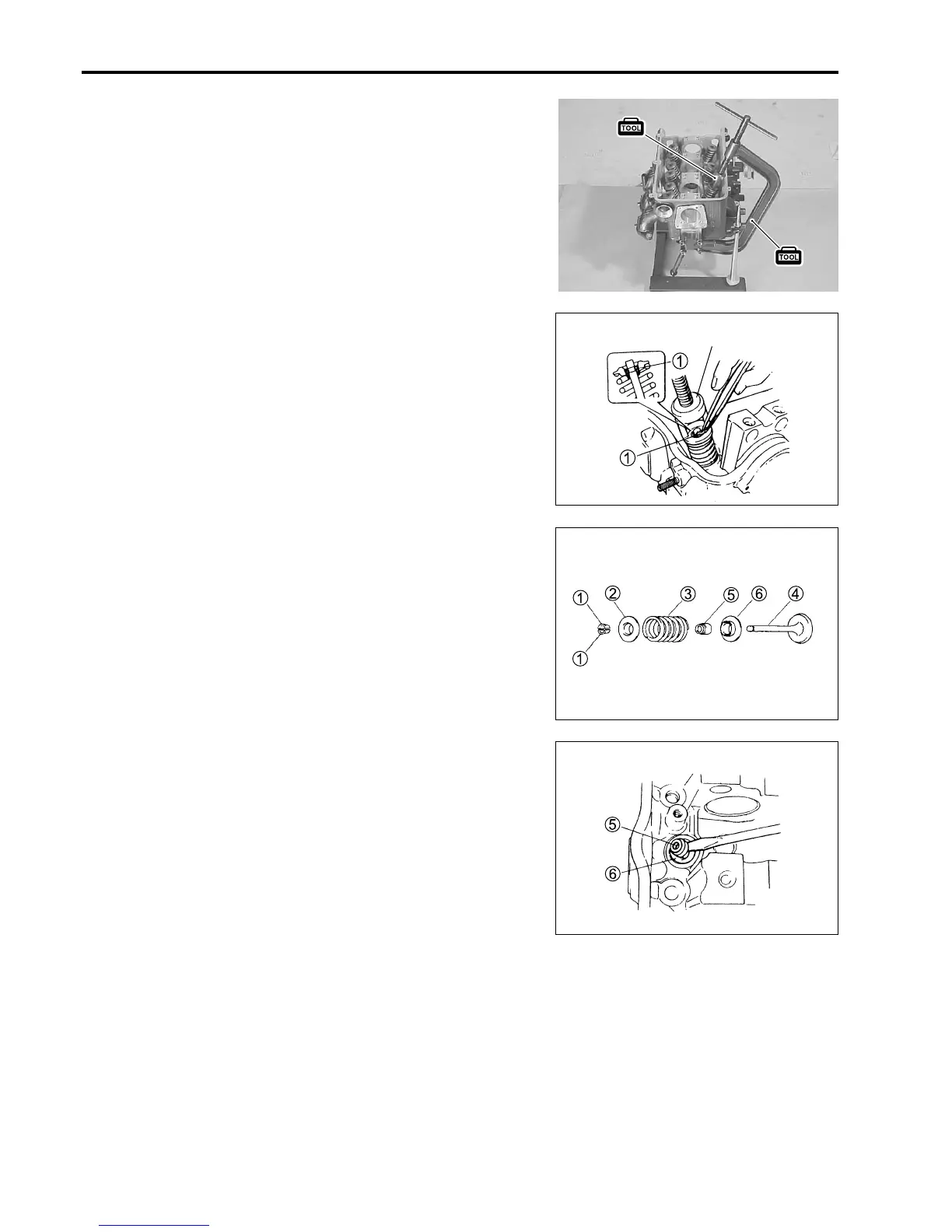 TOOL

TOOL

①

①

①

②

③

⑤

⑥

④

①

⑤

⑥