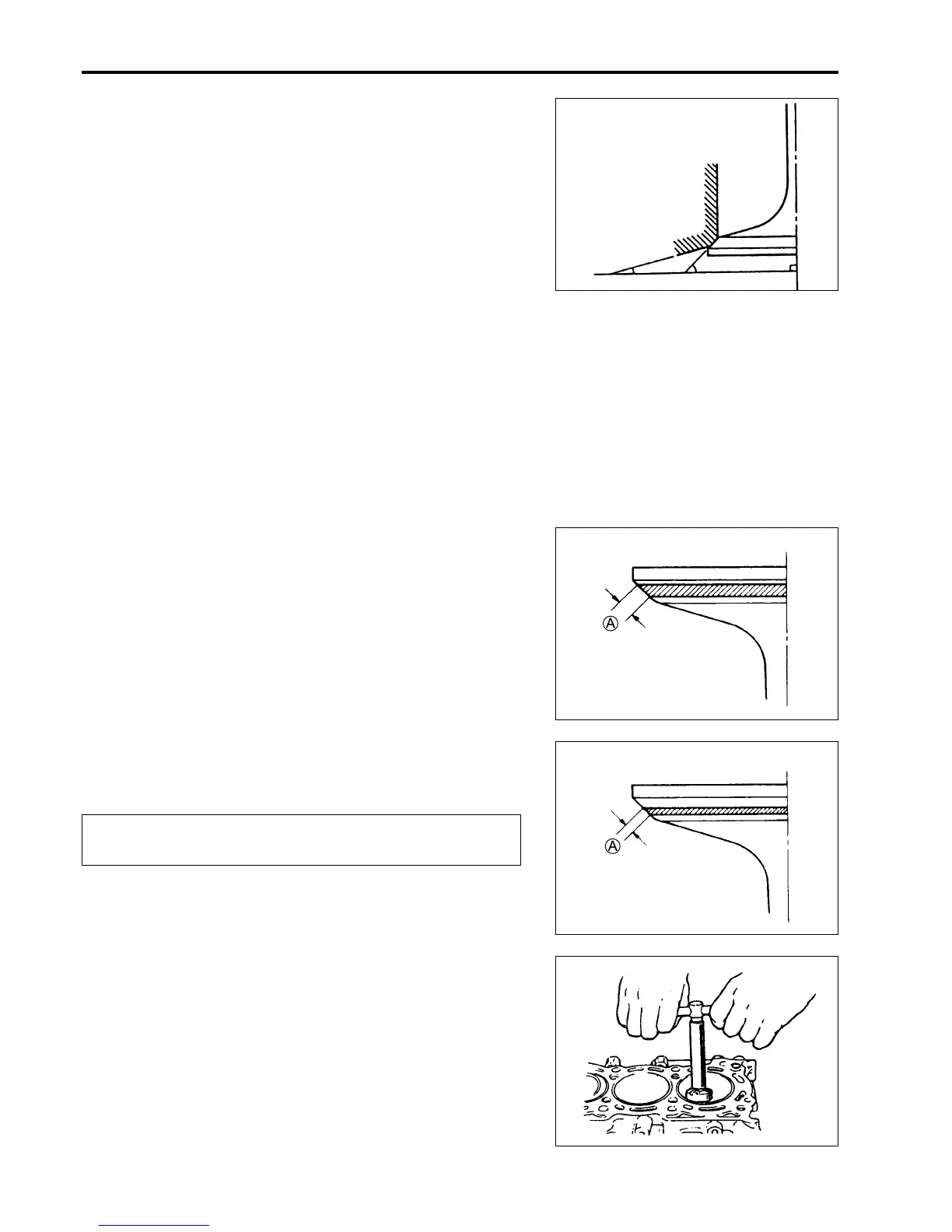 Ⓐ

Ⓐ