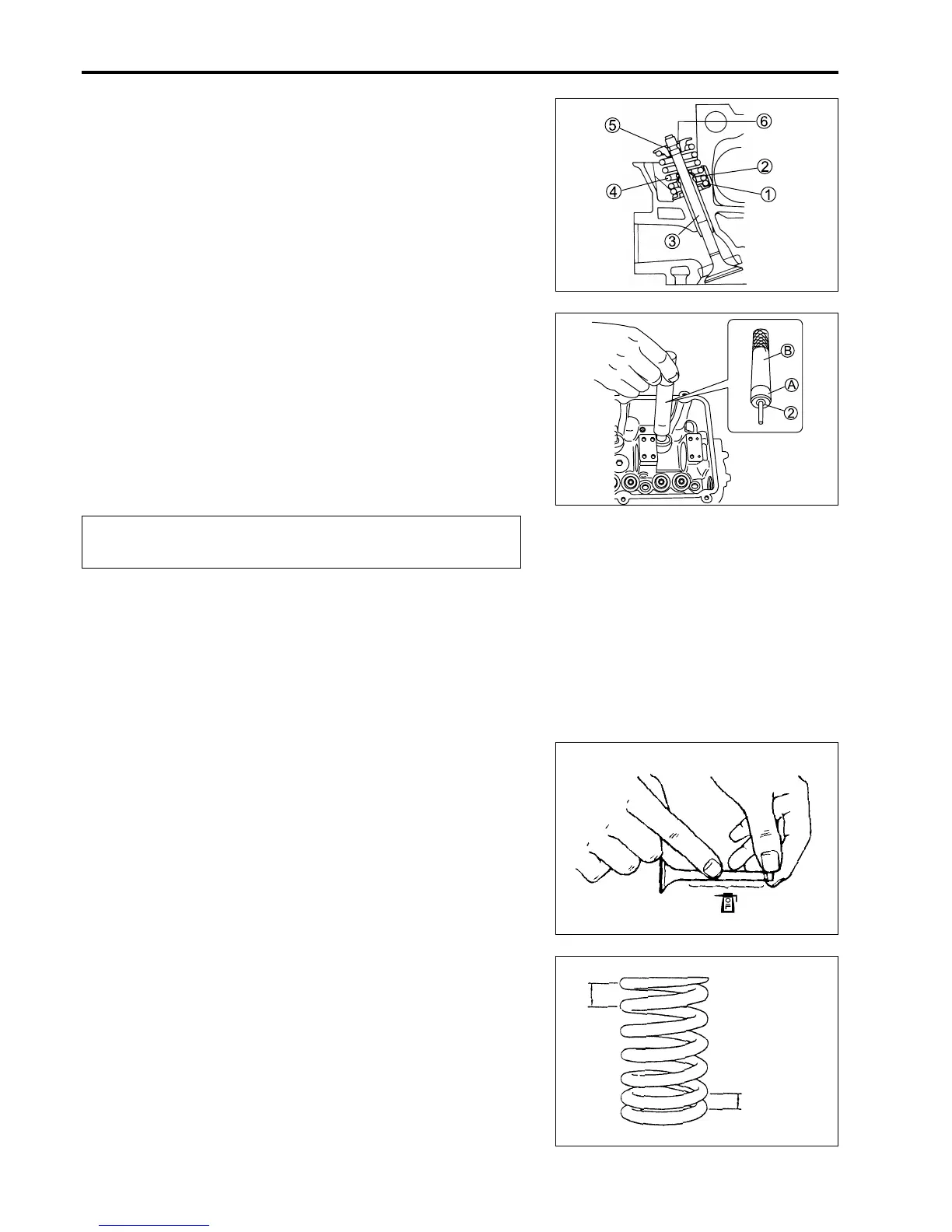 ⑤ ⑥ ② ④ ① ③

Ⓑ Ⓐ ②