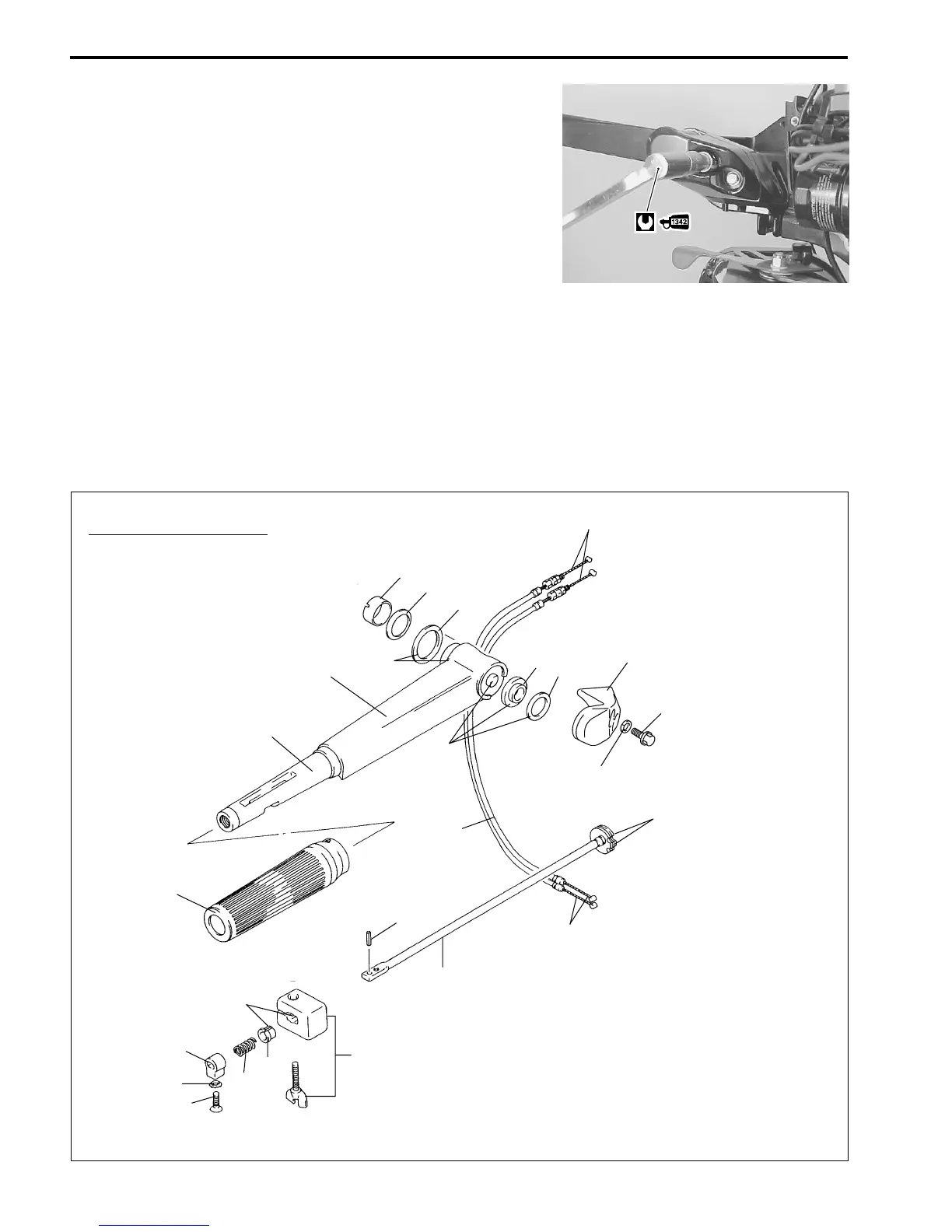 1342