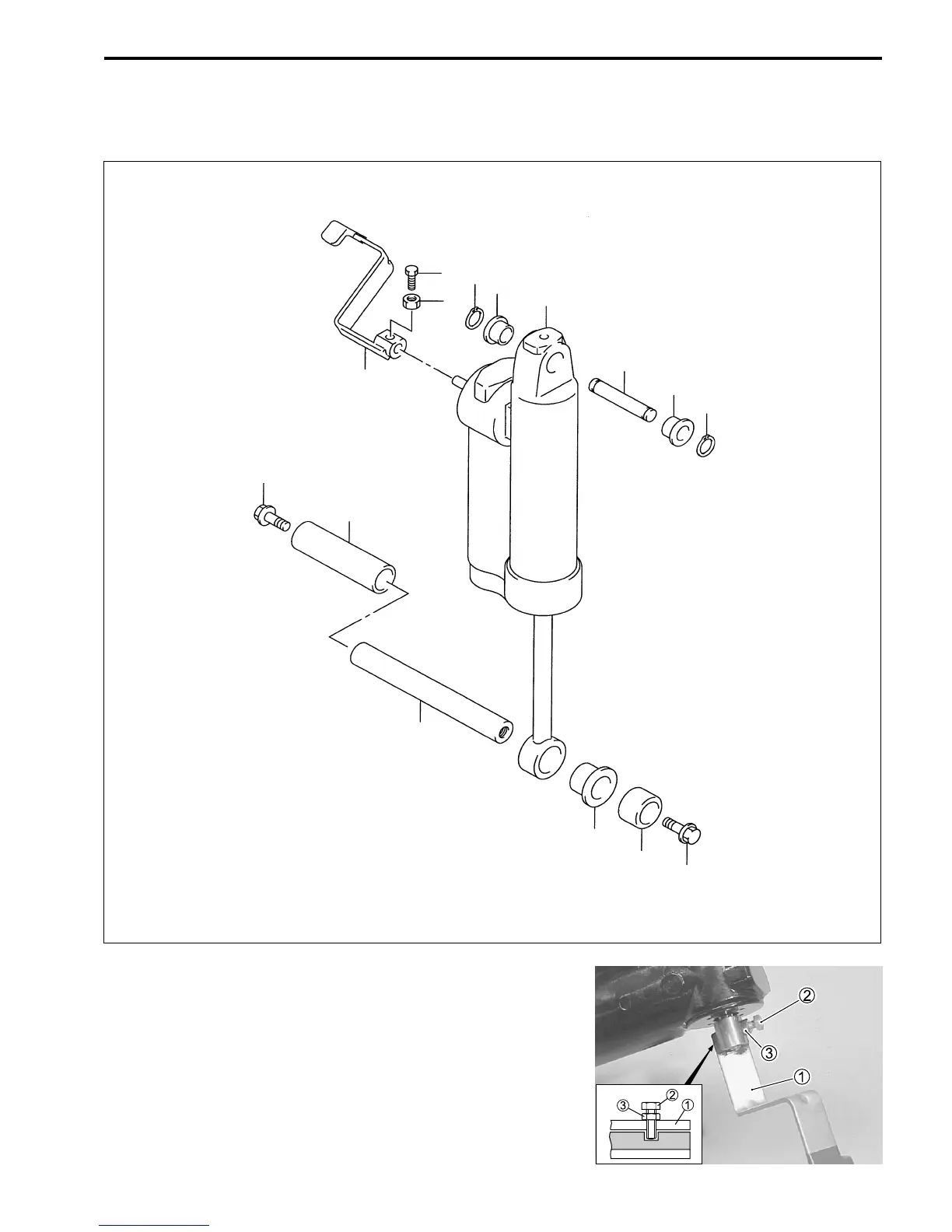 ②
③
①
③ ② ①