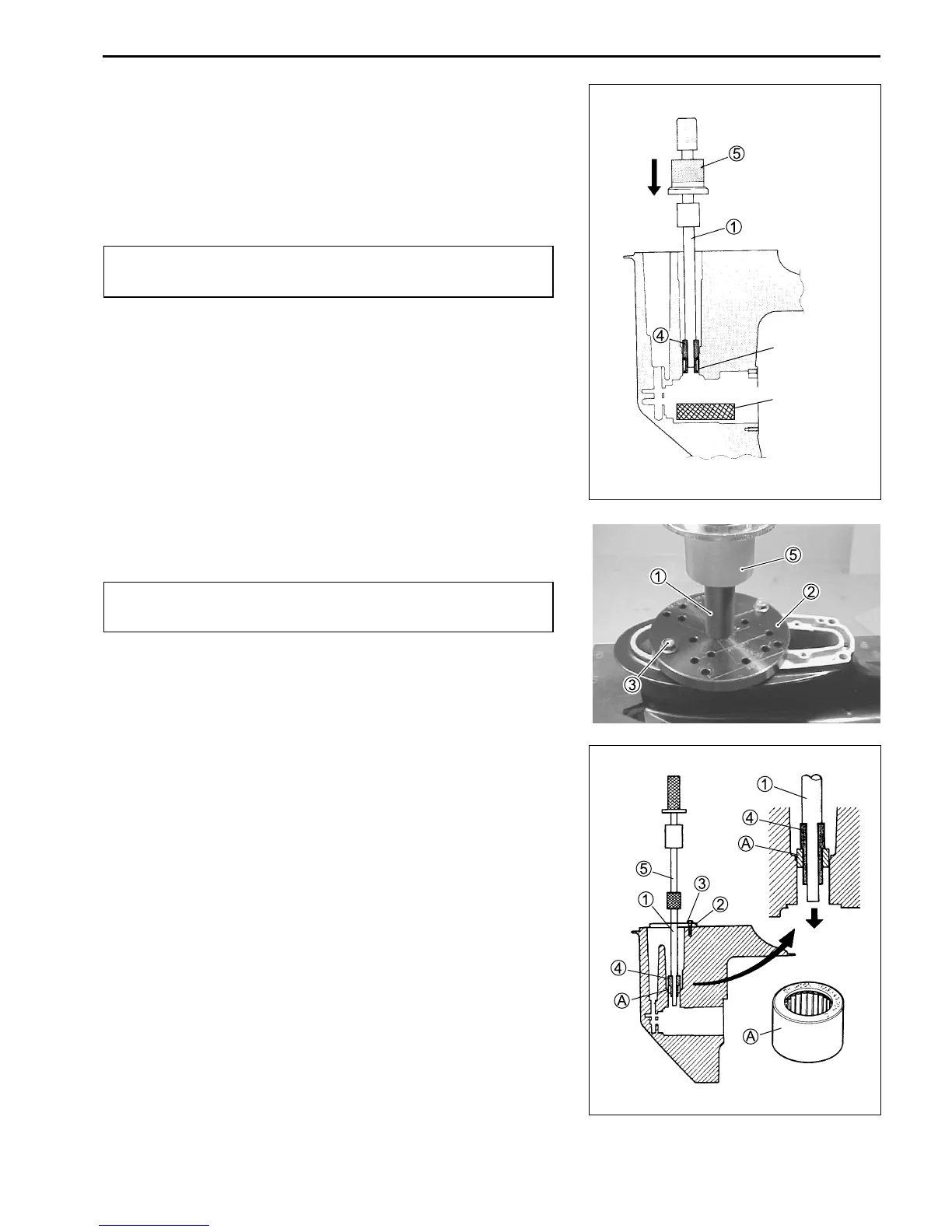 ⑤

①

④

⑤

①

②

③

①

④

Ⓐ

⑤

③

①

②

④

Ⓐ

Ⓐ