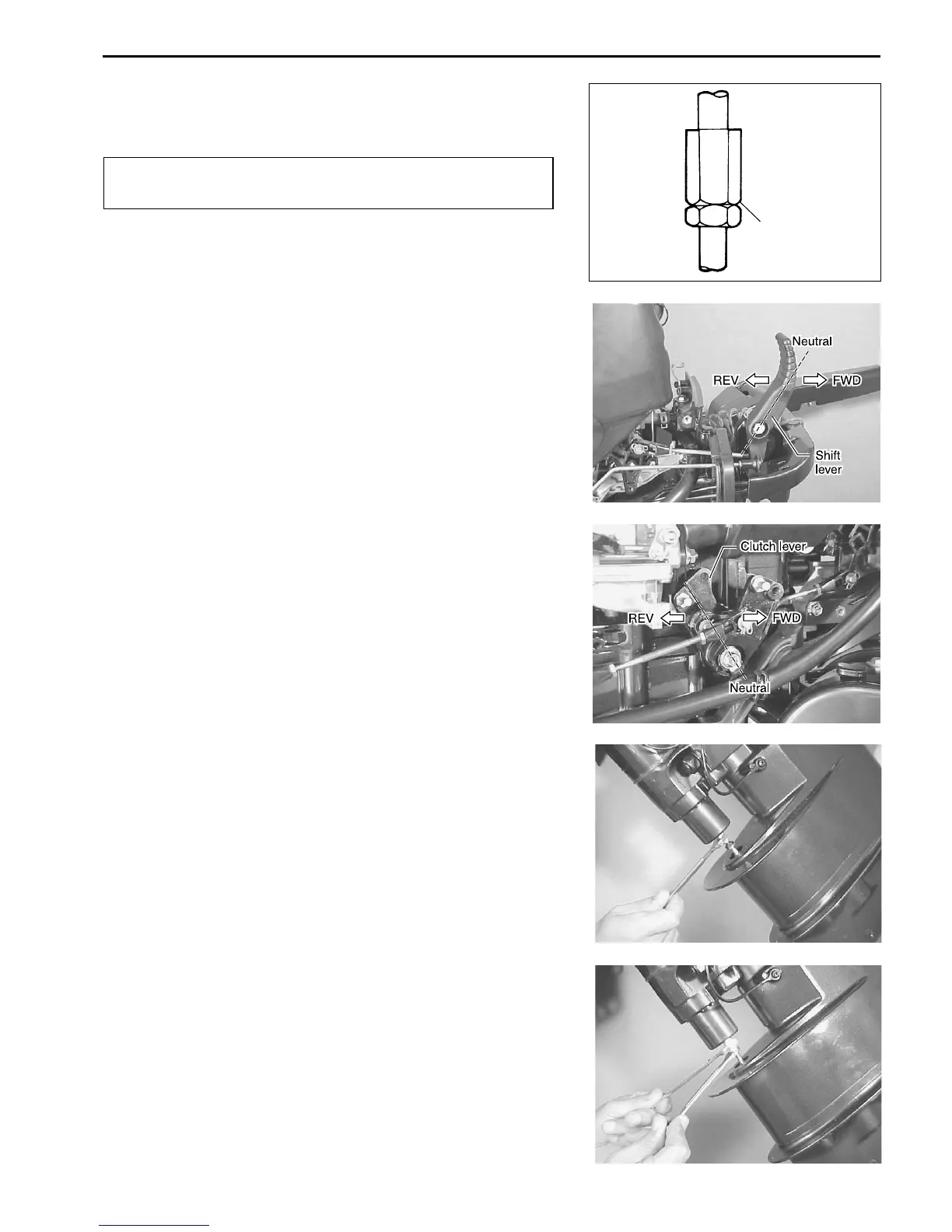 Neutral

REV

FWD

Shift lever

Clutch lever

REV

FWD

Neutral