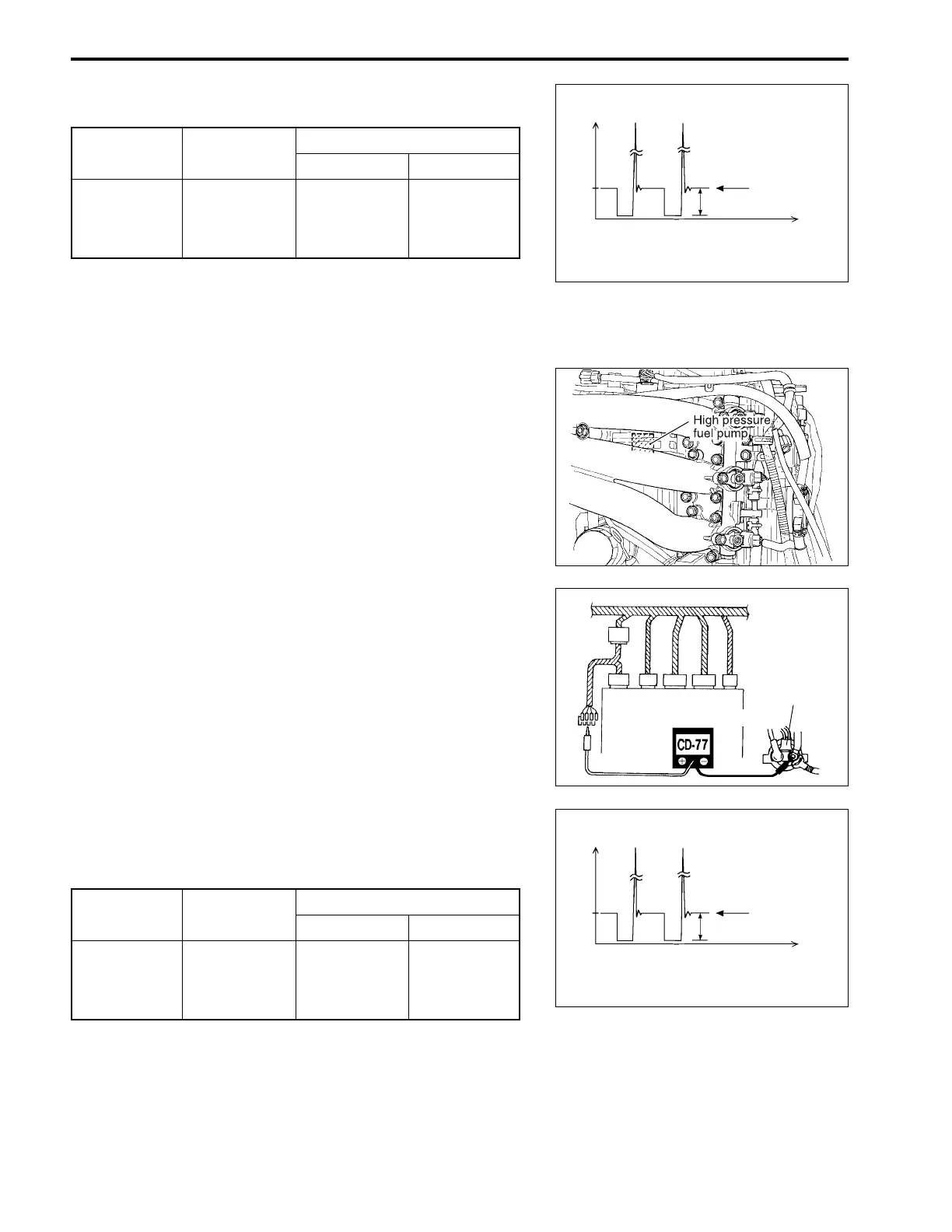 High pressure fuel pump

CD-77