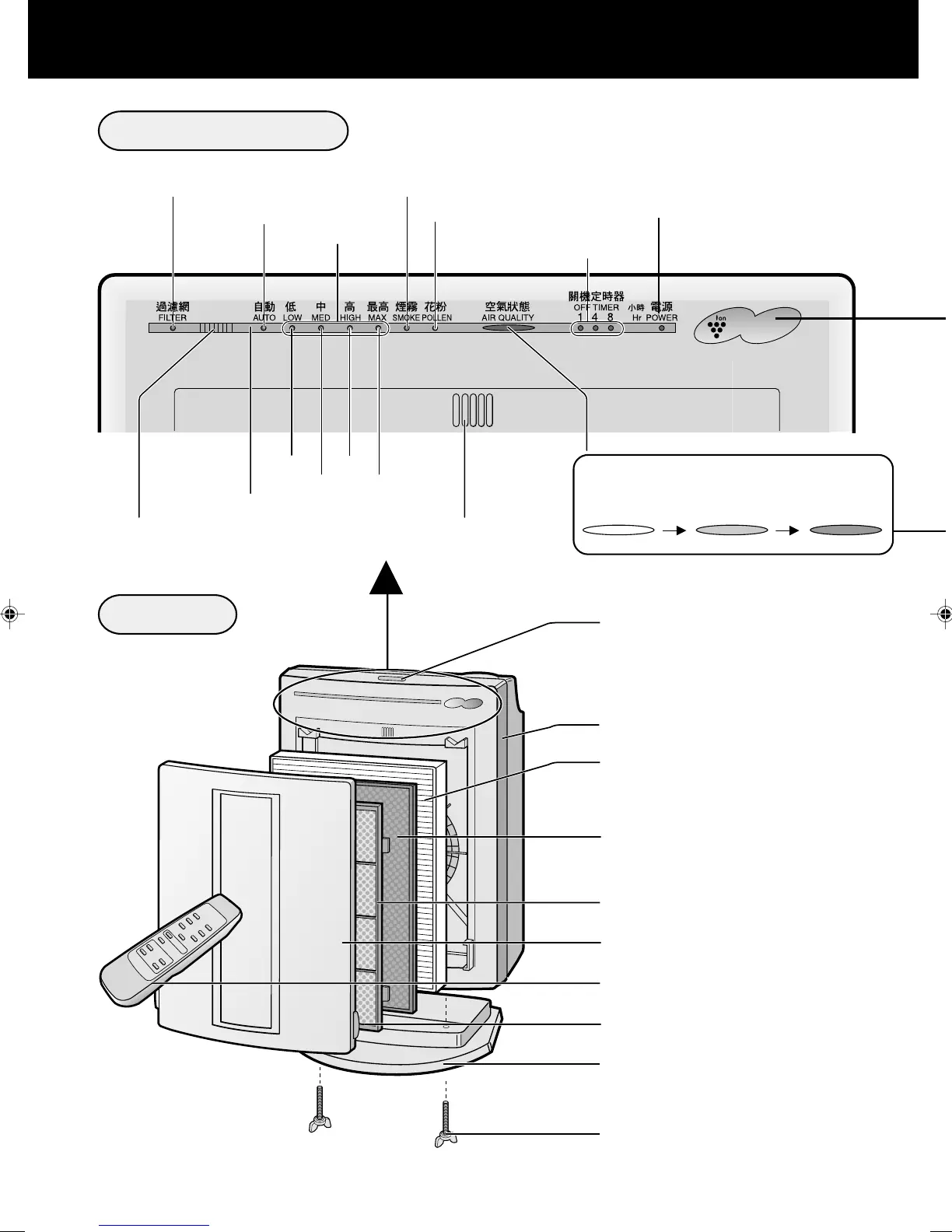 過濾網
FILTER
自動
AUTO
低
LOW
中
MED
高
HIGH
最高
MAX
煙霧
SMOKE
花粉
POLLEN
空氣狀態
AIR QUALITY
關機定時器
OFF TIMER
1 4 8
小時
Hr
電源
POWER
Ion