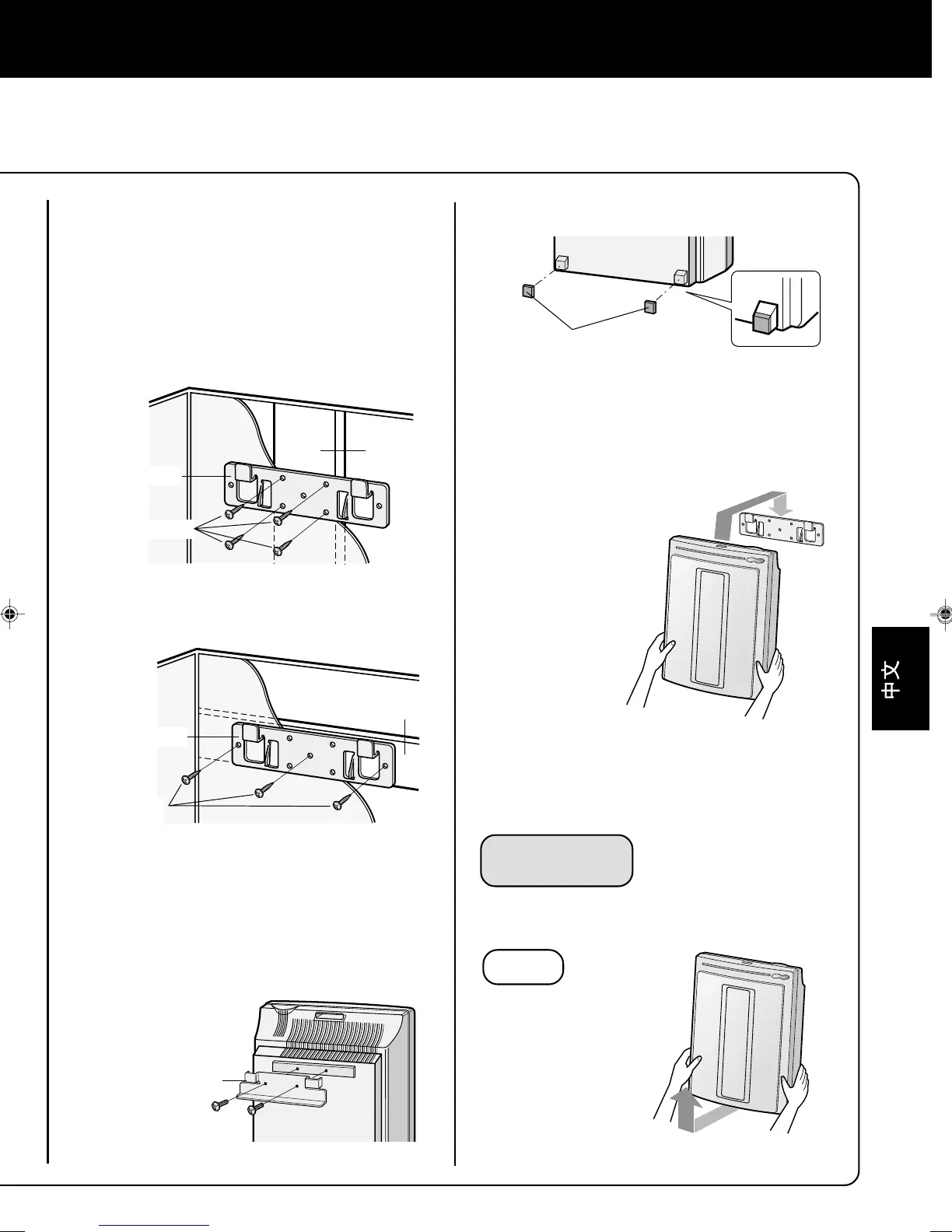 中文