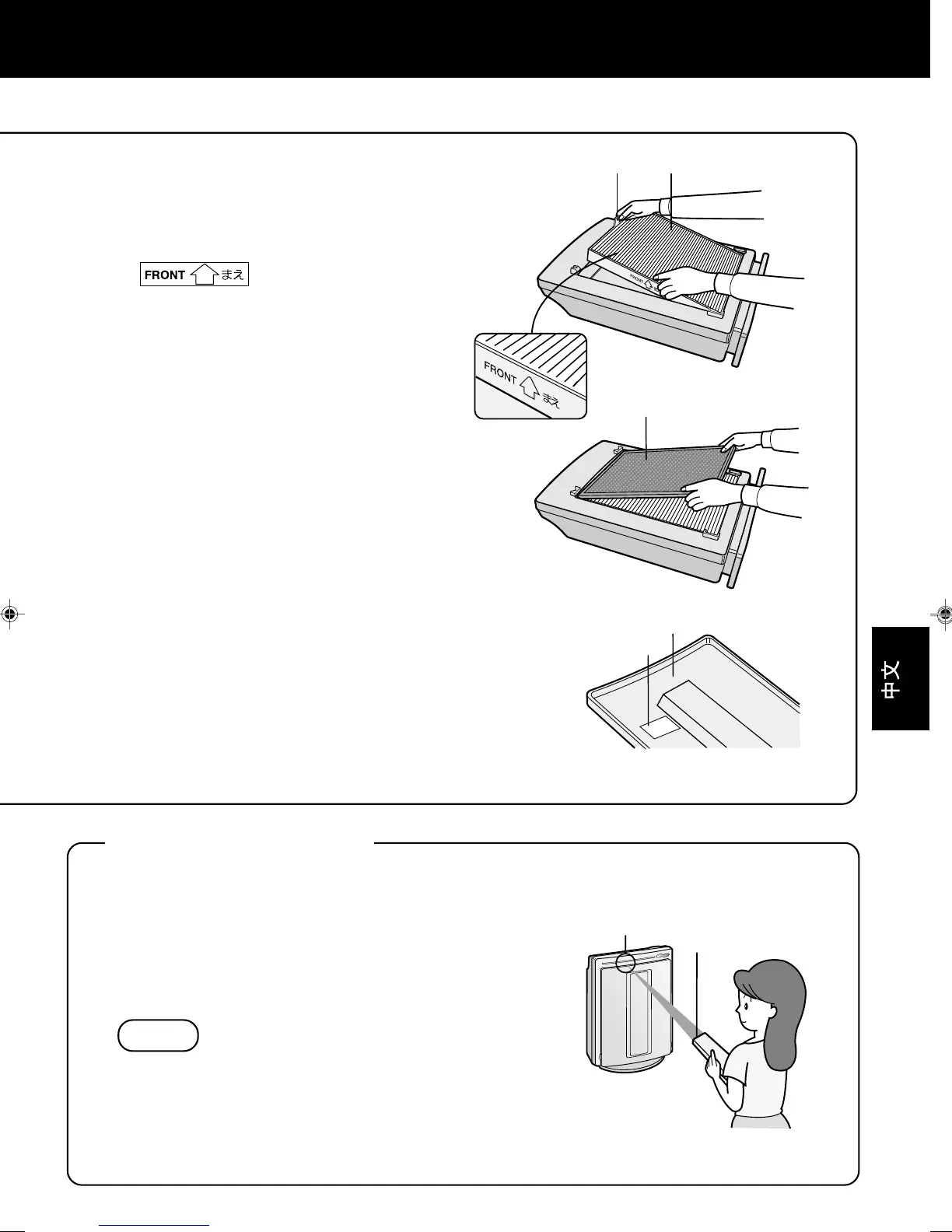 FRONT まえ

FRONT まえ

FRONT

中文