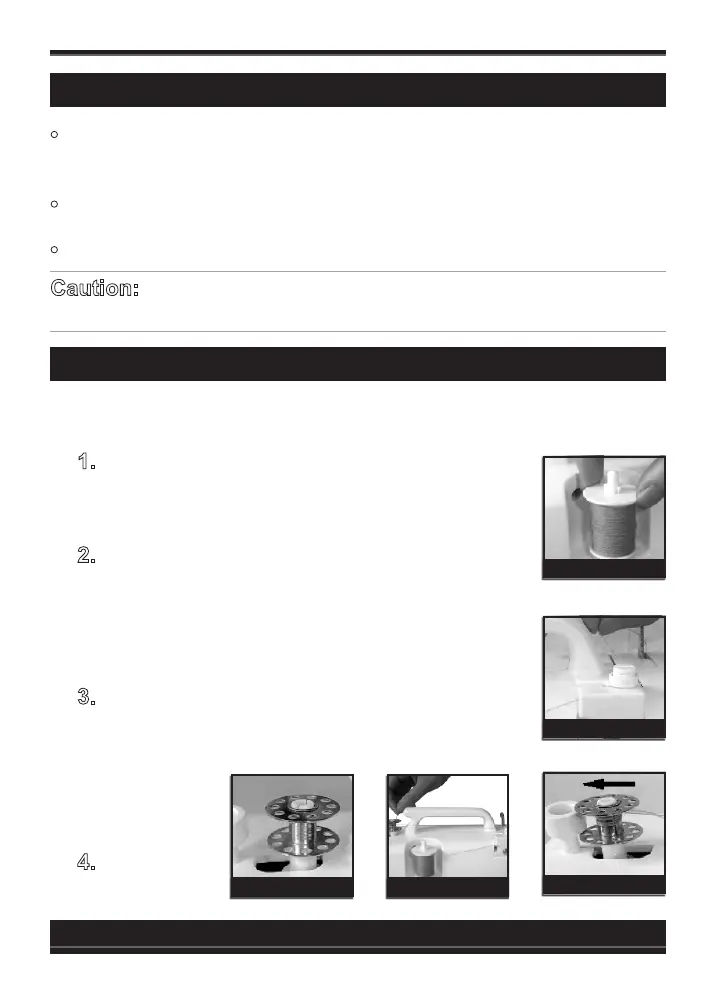 Caution:

1.

2.

3.

4.