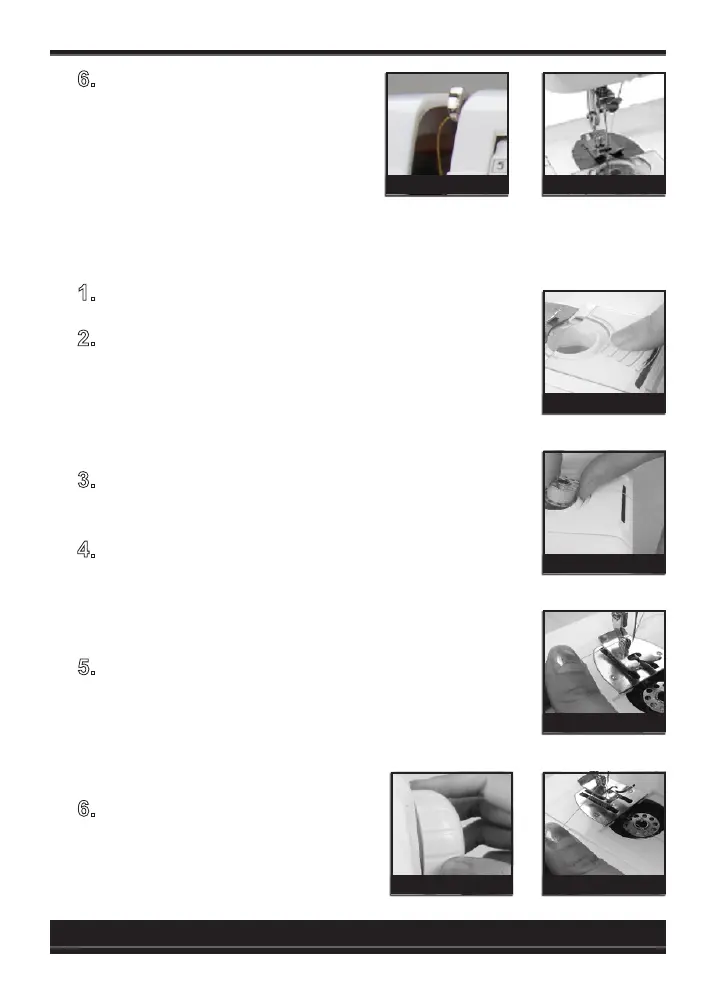 6.

1.

2.

3.

4.

5.

6.