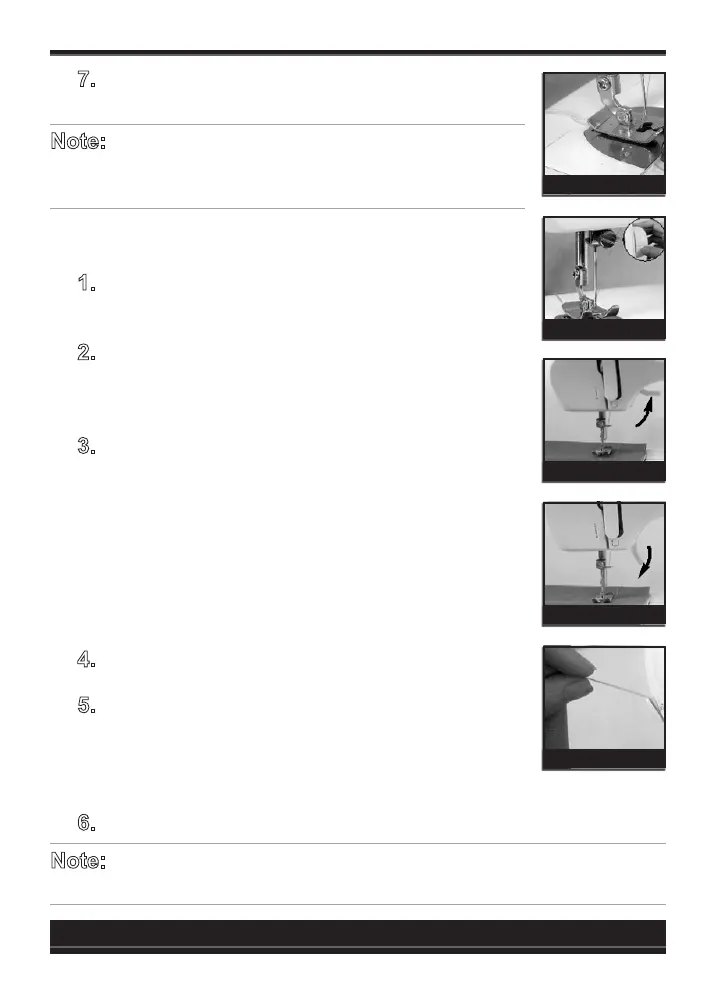 7.

Note:

1.

2.

3.

4.

5.

6.

Note: