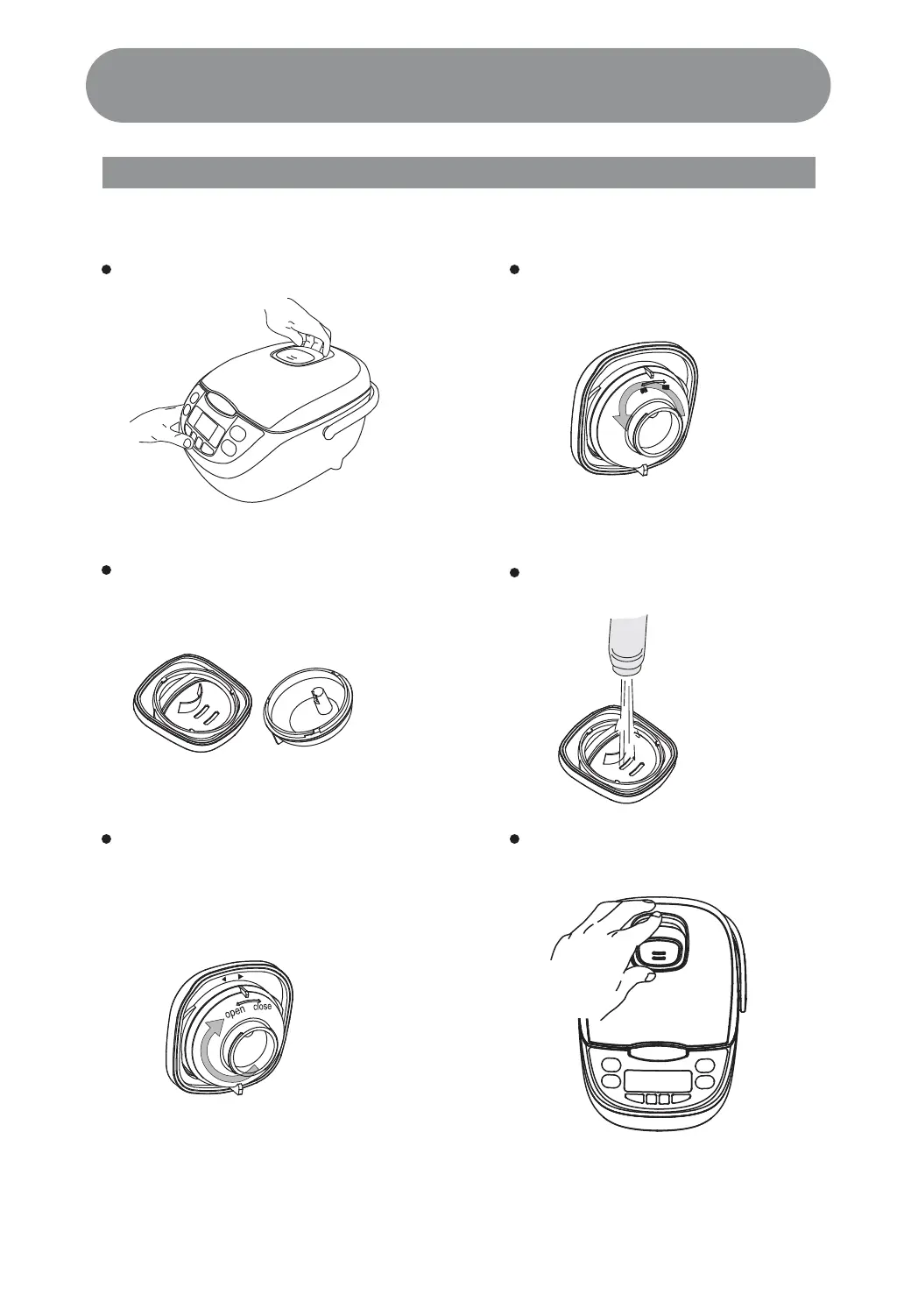 open close