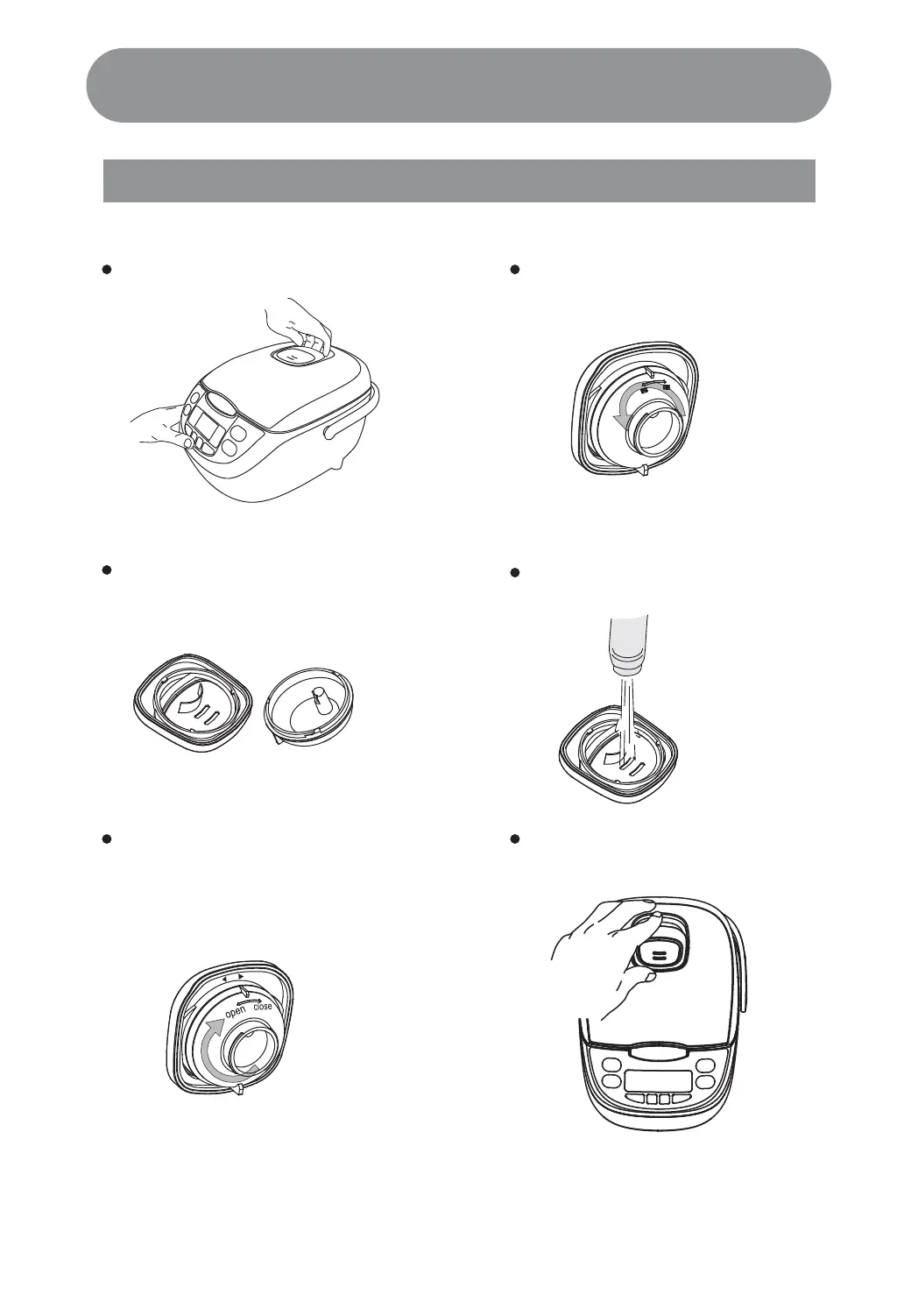 open close