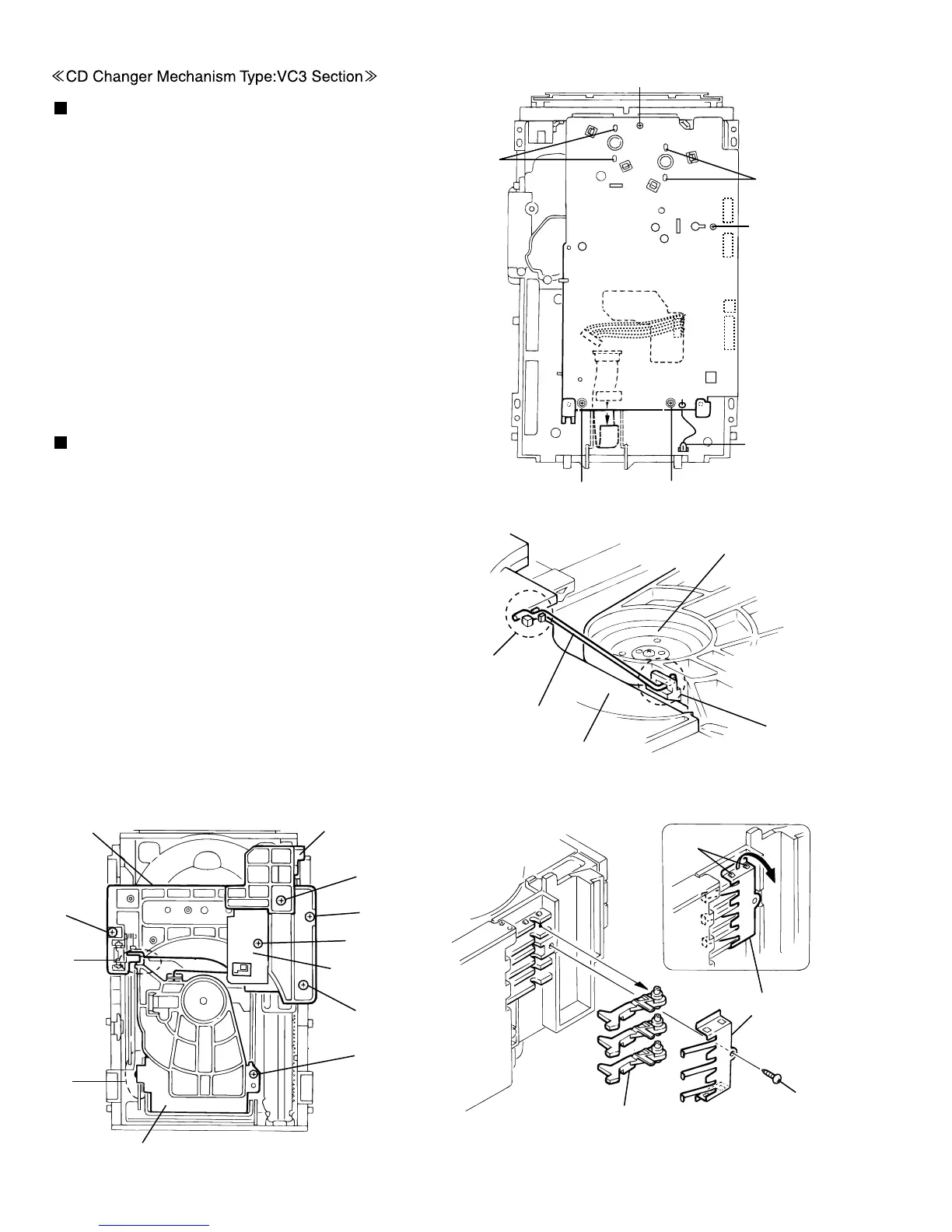 ≪CD Changer Mechanism Type:VC3 Section≫