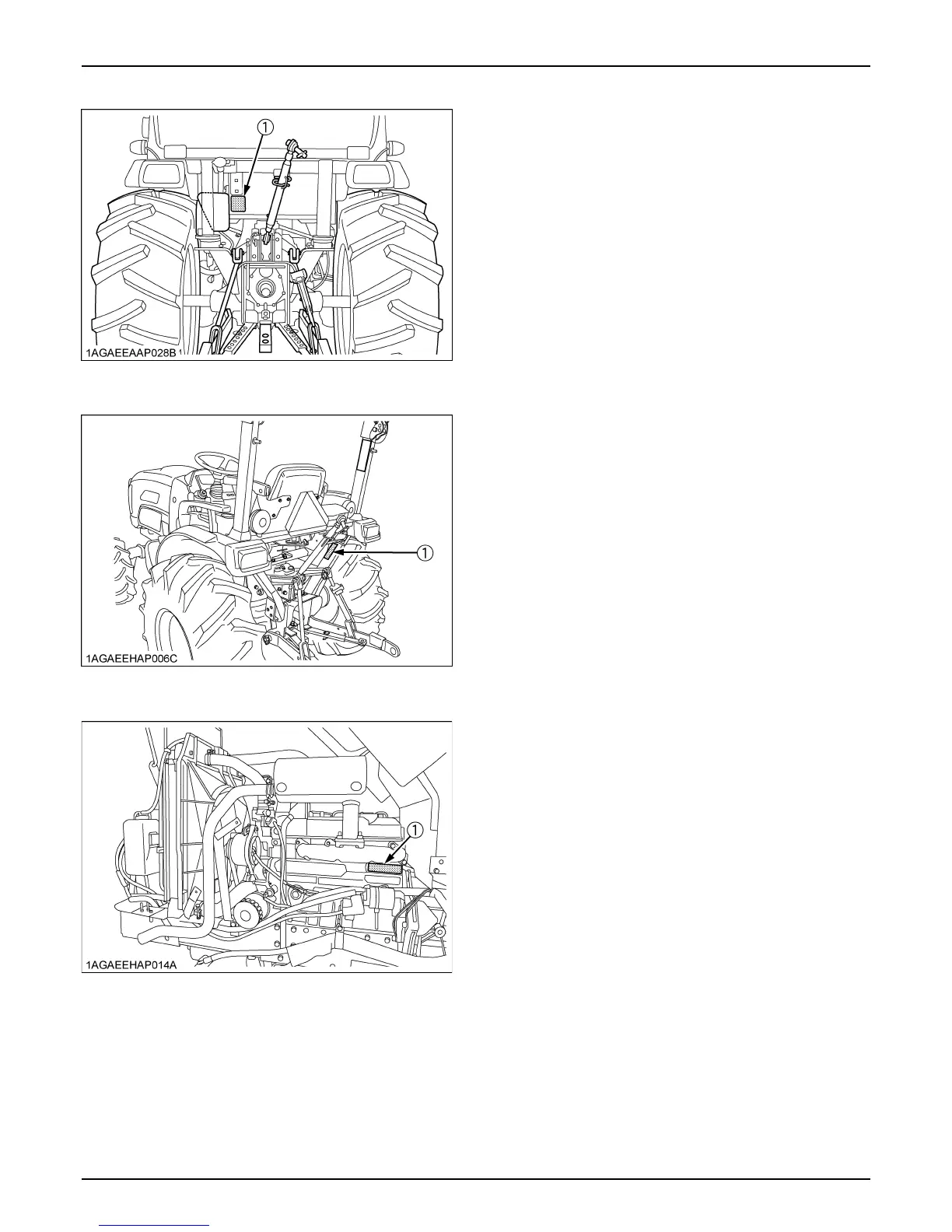 ①

1AGAEEAAP028B

①

1AGAEEHAP006C

①

1AGAEEHAP014A