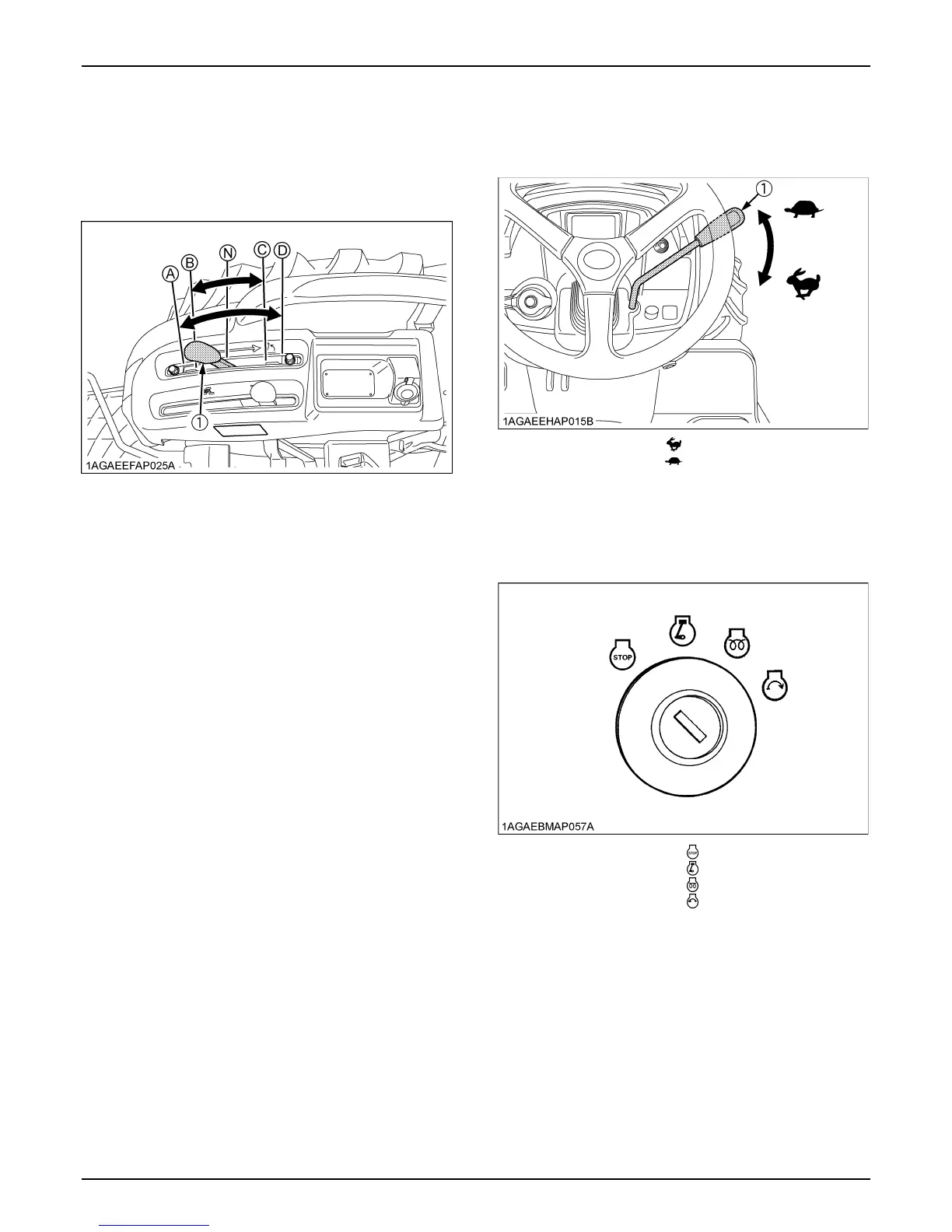 A B N C D

①

1AGAEEFAP025A

①

1AGAEEHAP015B

STOP

1AGAEBMAP057A