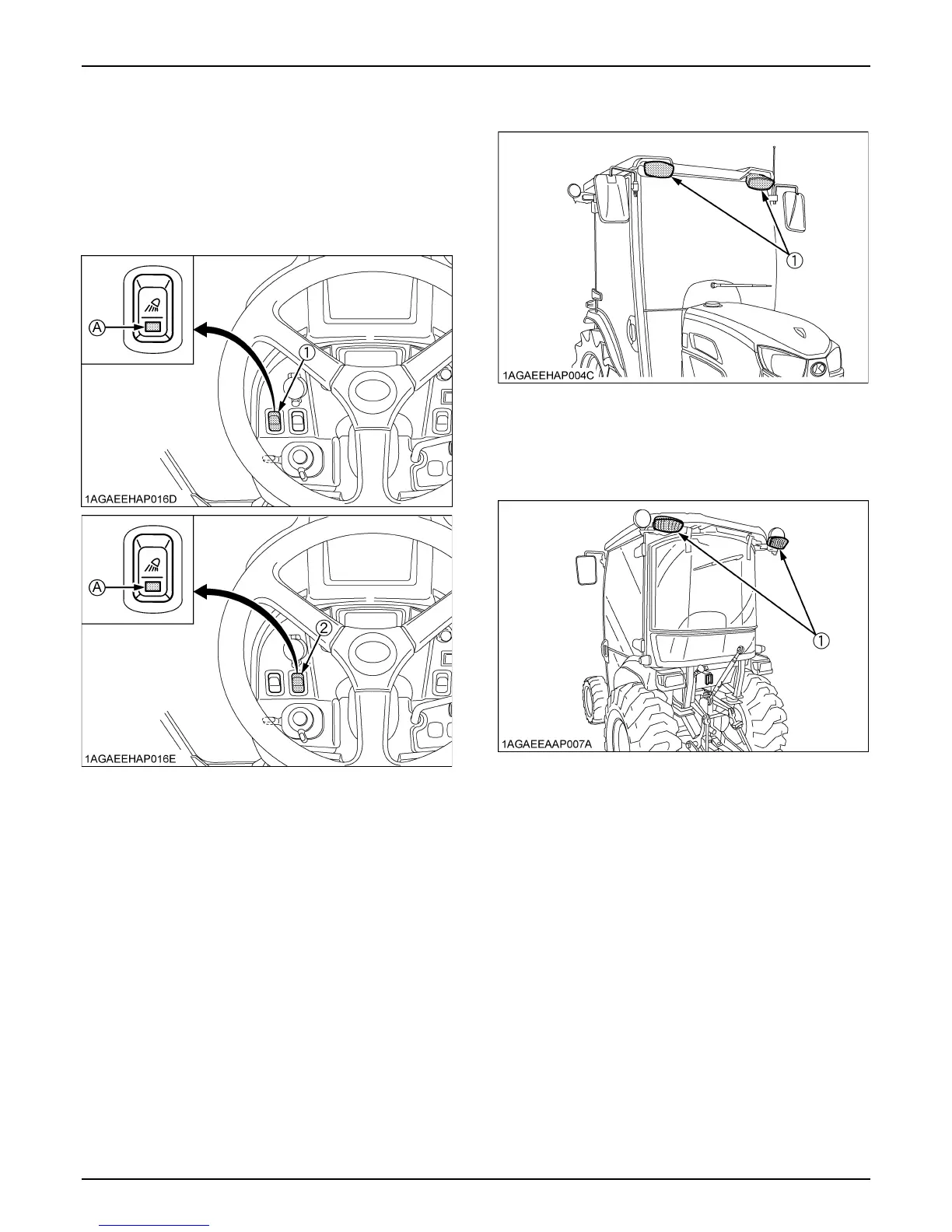 Ⓐ

①

1AGAEEHAP016D

Ⓐ

②

1AGAEEHAP016E

①

1AGAEEHAP004C

①

1AGAEEAAP007A