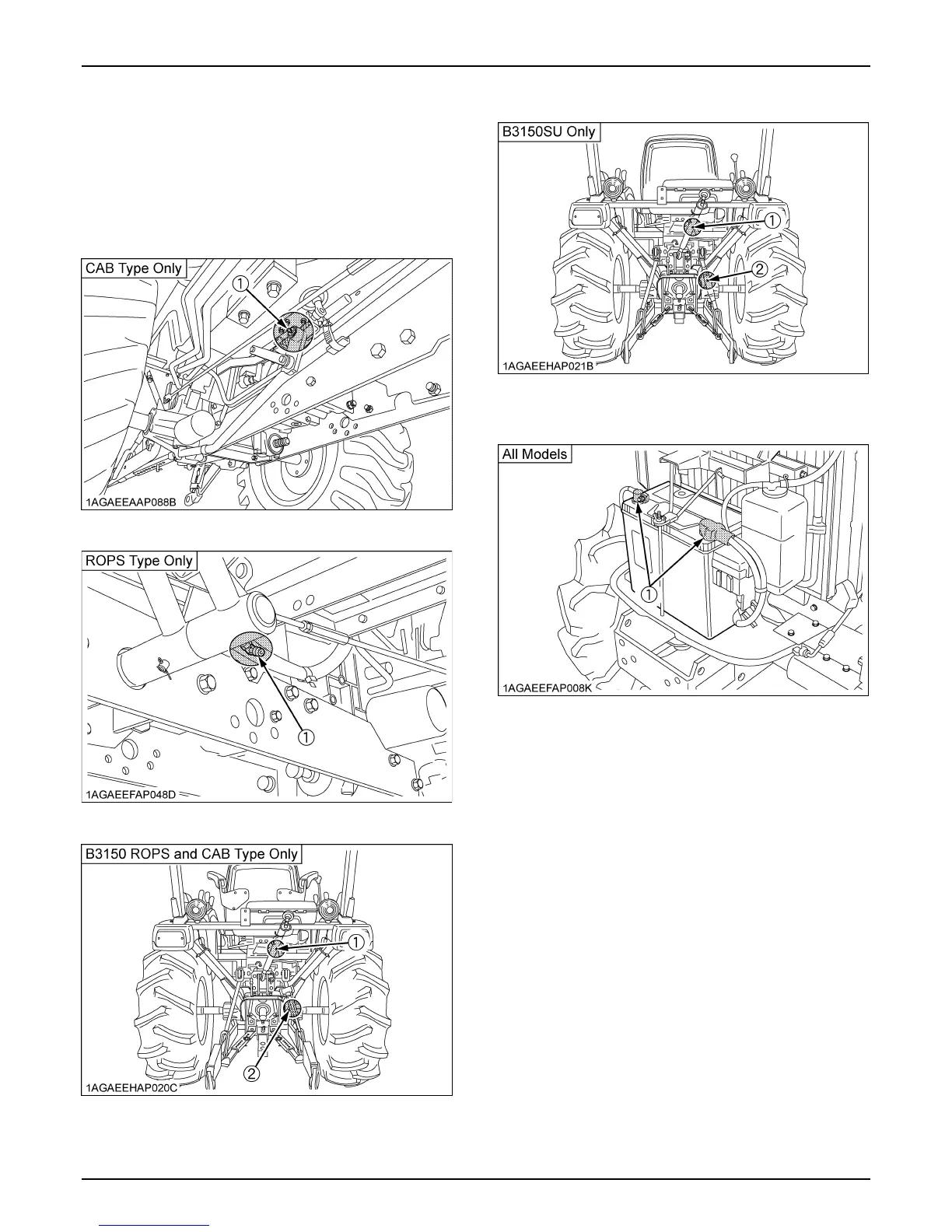 CAB Type Only

①

1AGAEEAAP088B

ROPS Type Only

①

1AGAEEFAP048D

B3150 ROPS and CAB Type Only

①

②

1AGAEEHAP020C

B3150SU Only

①

②

1AGAEEHAP021B

All Models

①

1AGAEEFAP008K