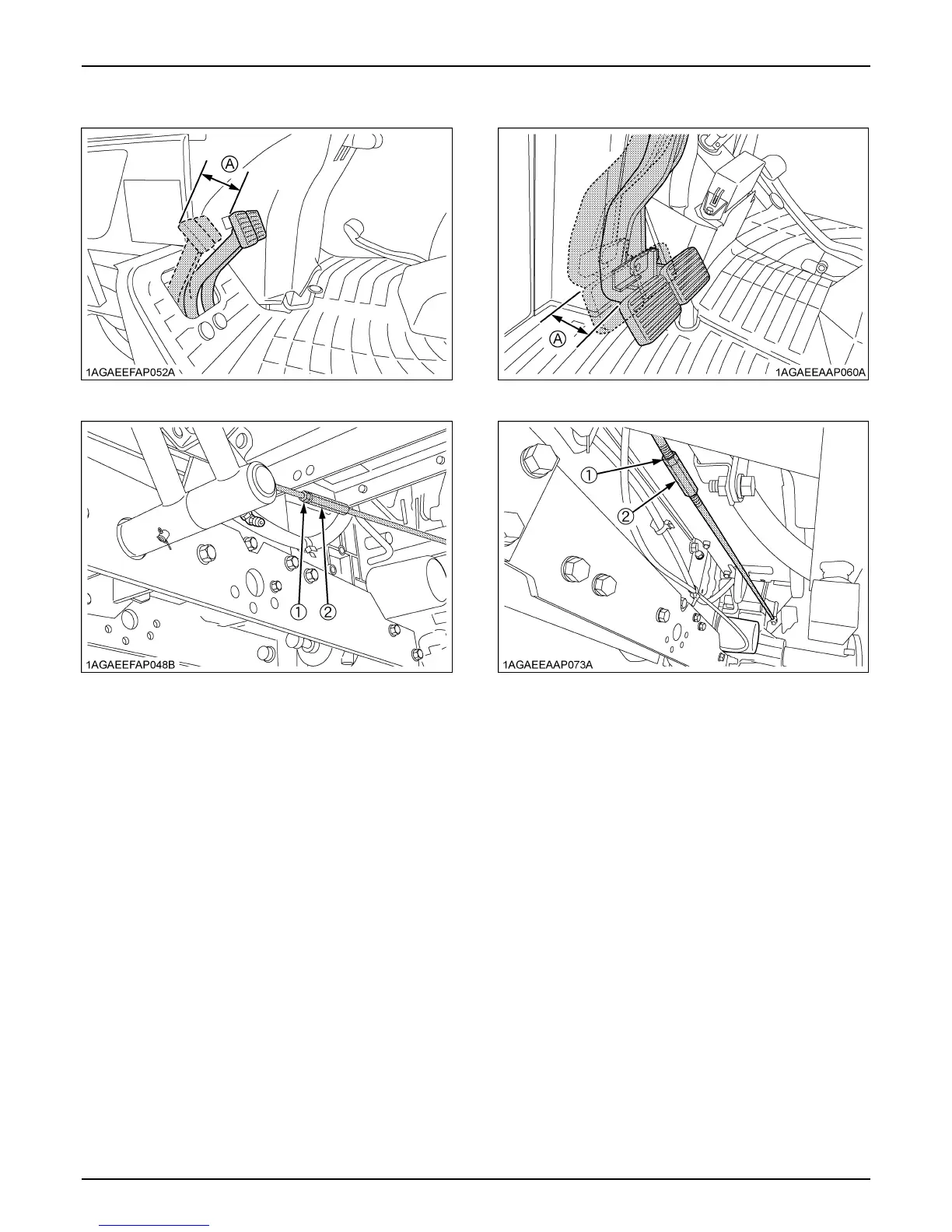 Ⓐ

1AGAEEFAP052A

Ⓐ

1AGAEEAAP060A

① ②

1AGAEEFAP048B

①
②

1AGAEEAAP073A