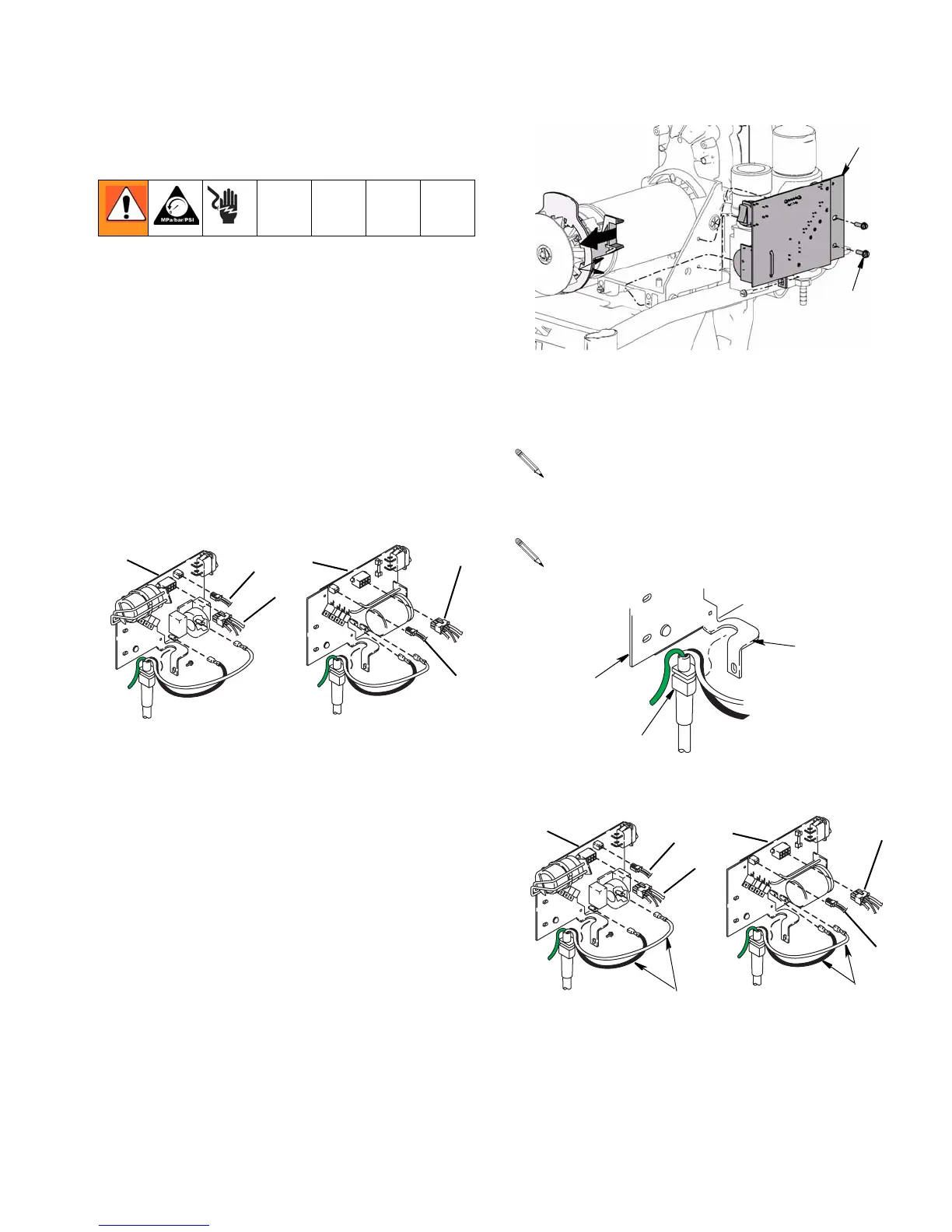 MPa/bar/PSI