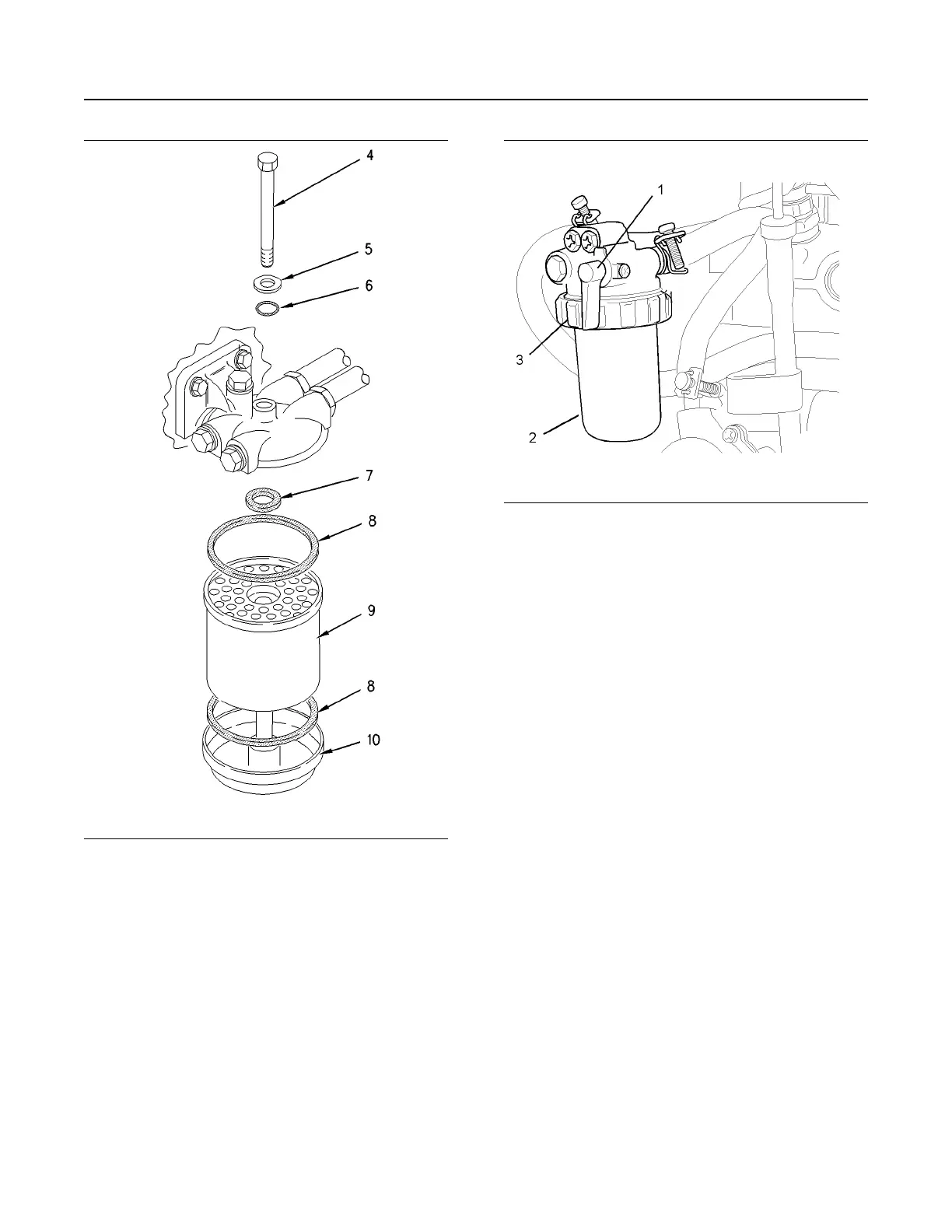 4
5
6
7
8
9
8
10

1
3
2