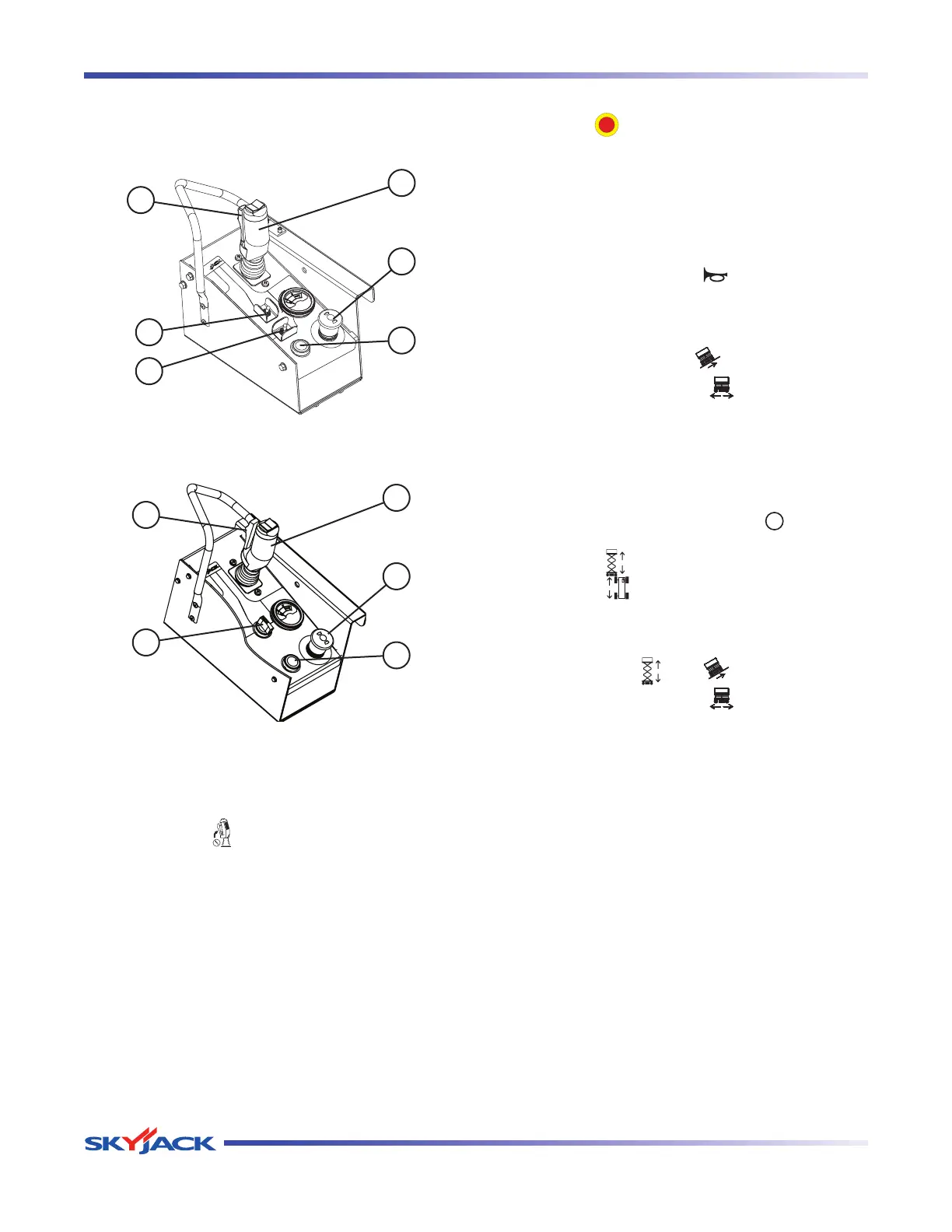 SKYJACK